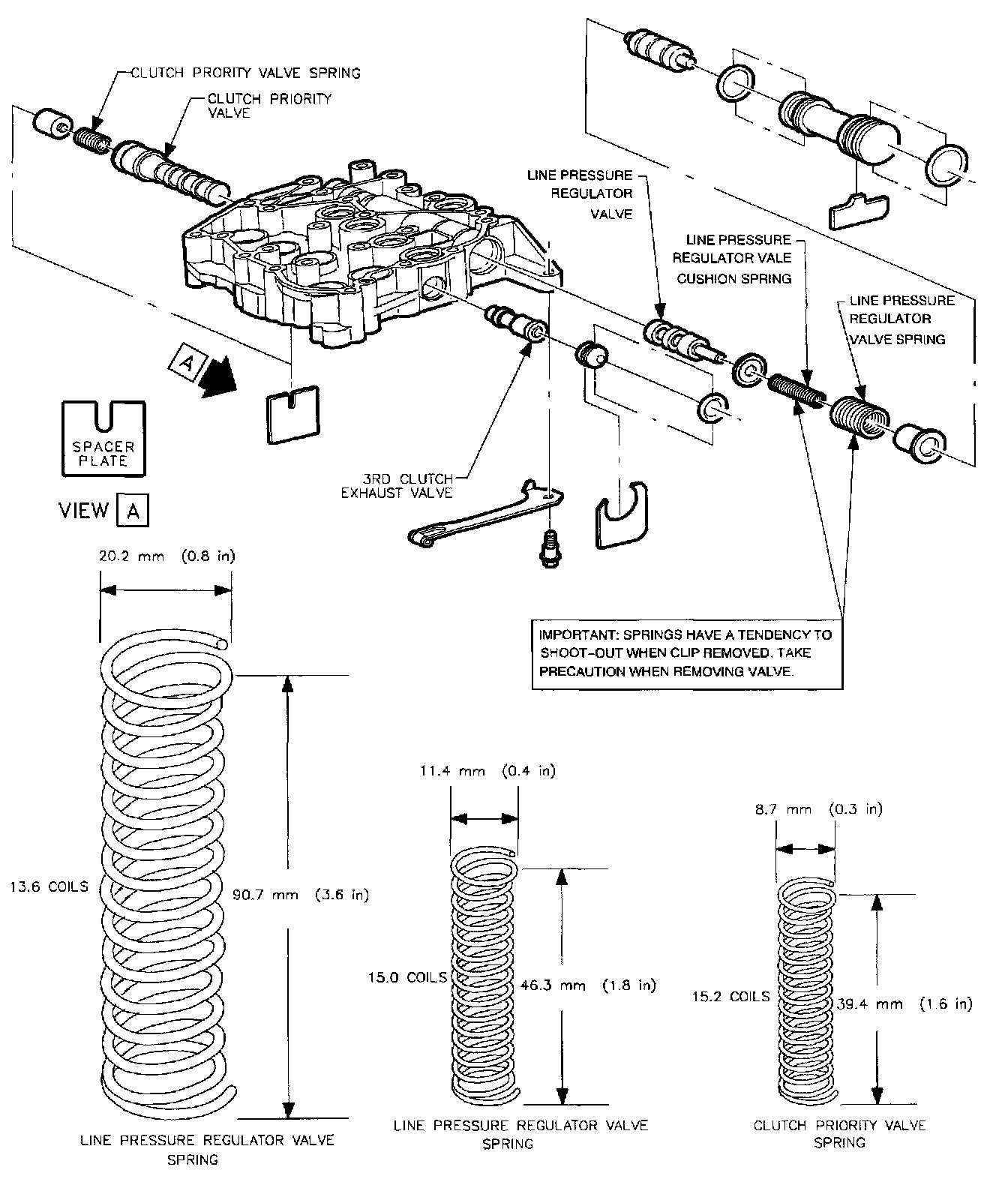 CLUTCH PRORITY VALVE SPRING

CLUTCH PRIORITY VALVE

LINE PRESSURE REGULATOR VALVE

LINE PRESSURE REGULATOR VALE CUSHION SPRING

LINE PRESSURE REGULATOR VALVE SPRING

A

SPACER PLATE

VIEW A

3RD CLUTCH EXHAUST VALVE

IMPORTANT: SPRINGS HAVE A TENDENCY TO SHOOT-OUT WHEN CLIP REMOVED. TAKE PRECAUTION WHEN REMOVING VALVE.

20.2 mm (0.8 in)

13.6 COILS

90.7 mm (3.6 in)

LINE PRESSURE REGULATOR VALVE SPRING

11.4 mm (0.4 in)

15.0 COILS

46.3 mm (1.8 in)

LINE PRESSURE REGULATOR VALVE SPRING

8.7 mm (0.3 in)

15.2 COILS

39.4 mm (1.6 in)

CLUTCH PRIORITY VALVE SPRING