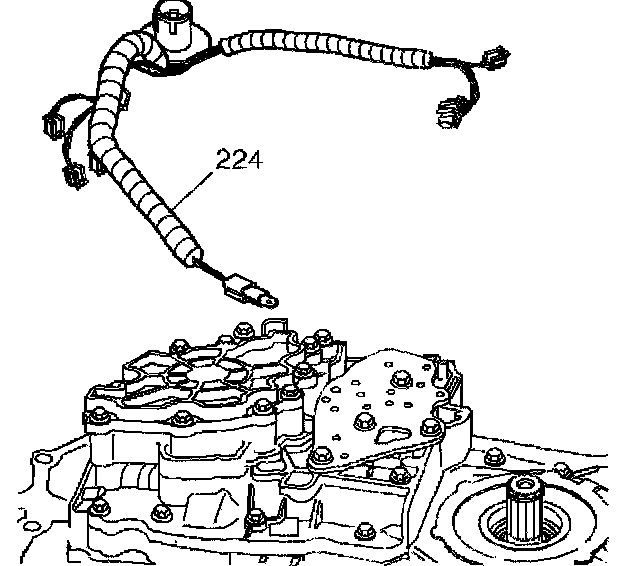 224