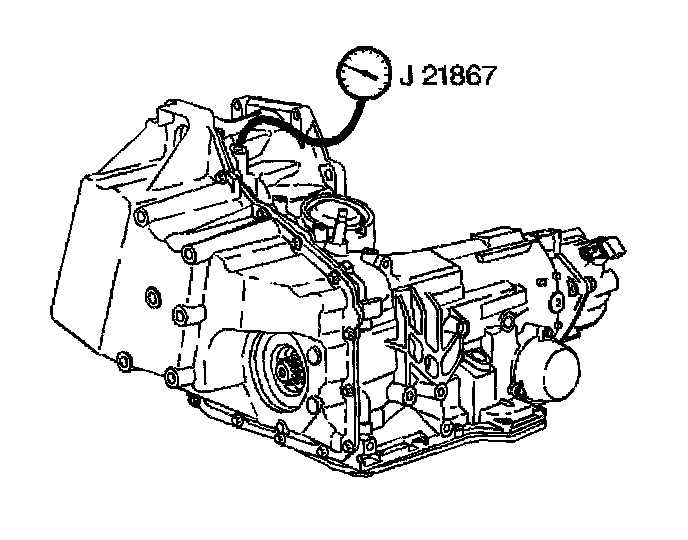 J 21867

2