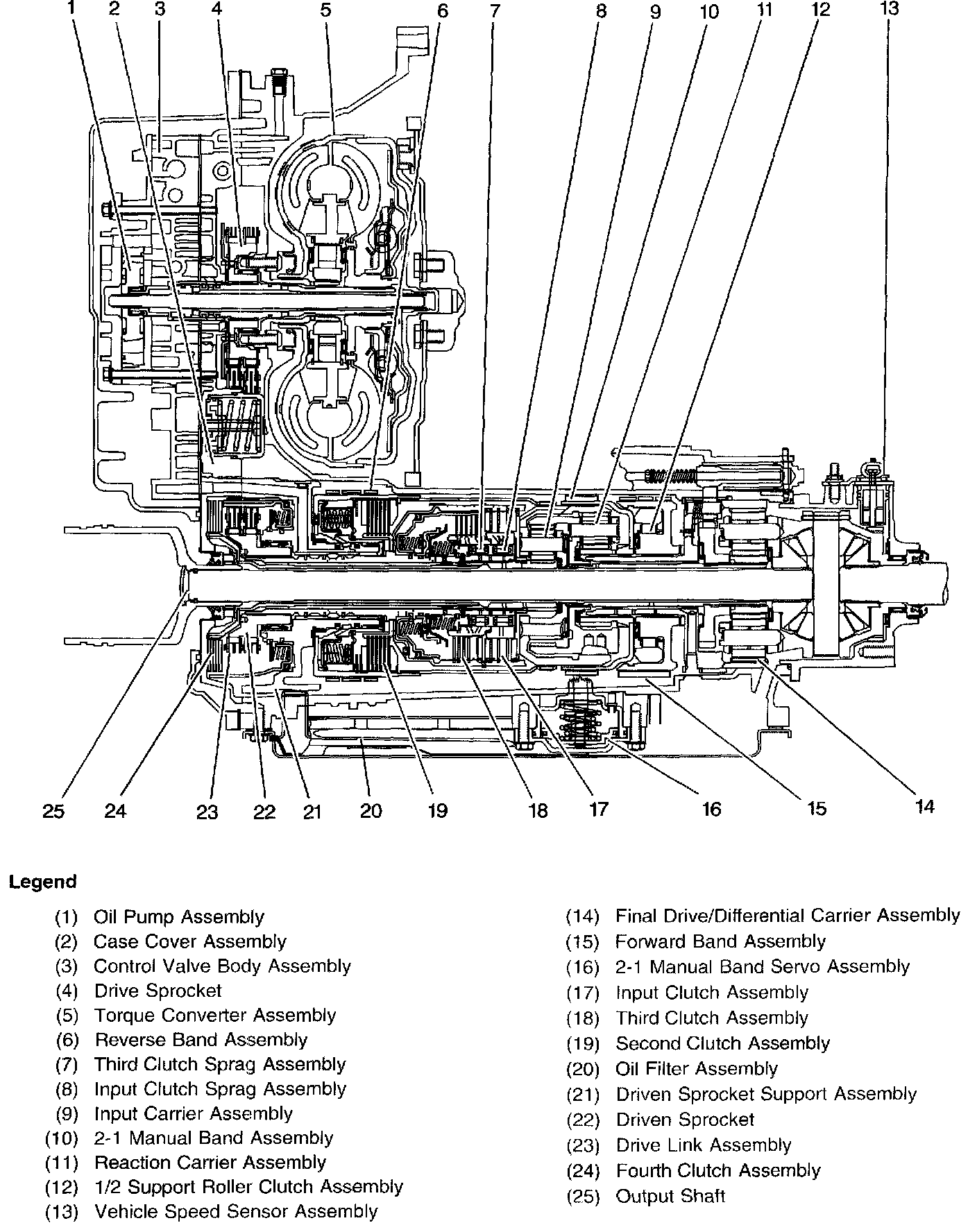 1 2 3 4 5 6 7 8 9 10 11 12 13

25 24 23 22 21 20 19 18 17 16 15 14

Legend

(1) Oil Pump Assembly
(2) Case Cover Assembly
(3) Control Valve Body Assembly
(4) Drive Sprocket
(5) Torque Converter Assembly
(6) Reverse Band Assembly
(7) Third Clutch Sprag Assembly
(8) Input Clutch Sprag Assembly
(9) Input Carrier Assembly
(10) 2-1 Manual Band Assembly
(11) Reaction Carrier Assembly
(12) 1/2 Support Roller Clutch Assembly
(13) Vehicle Speed Sensor Assembly

(14) Final Drive/Differential Carrier Assembly
(15) Forward Band Assembly
(16) 2-1 Manual Band Servo Assembly
(17) Input Clutch Assembly
(18) Third Clutch Assembly
(19) Second Clutch Assembly
(20) Oil Filter Assembly
(21) Driven Sprocket Support Assembly
(22) Driven Sprocket
(23) Drive Link Assembly
(24) Fourth Clutch Assembly
(25) Output Shaft