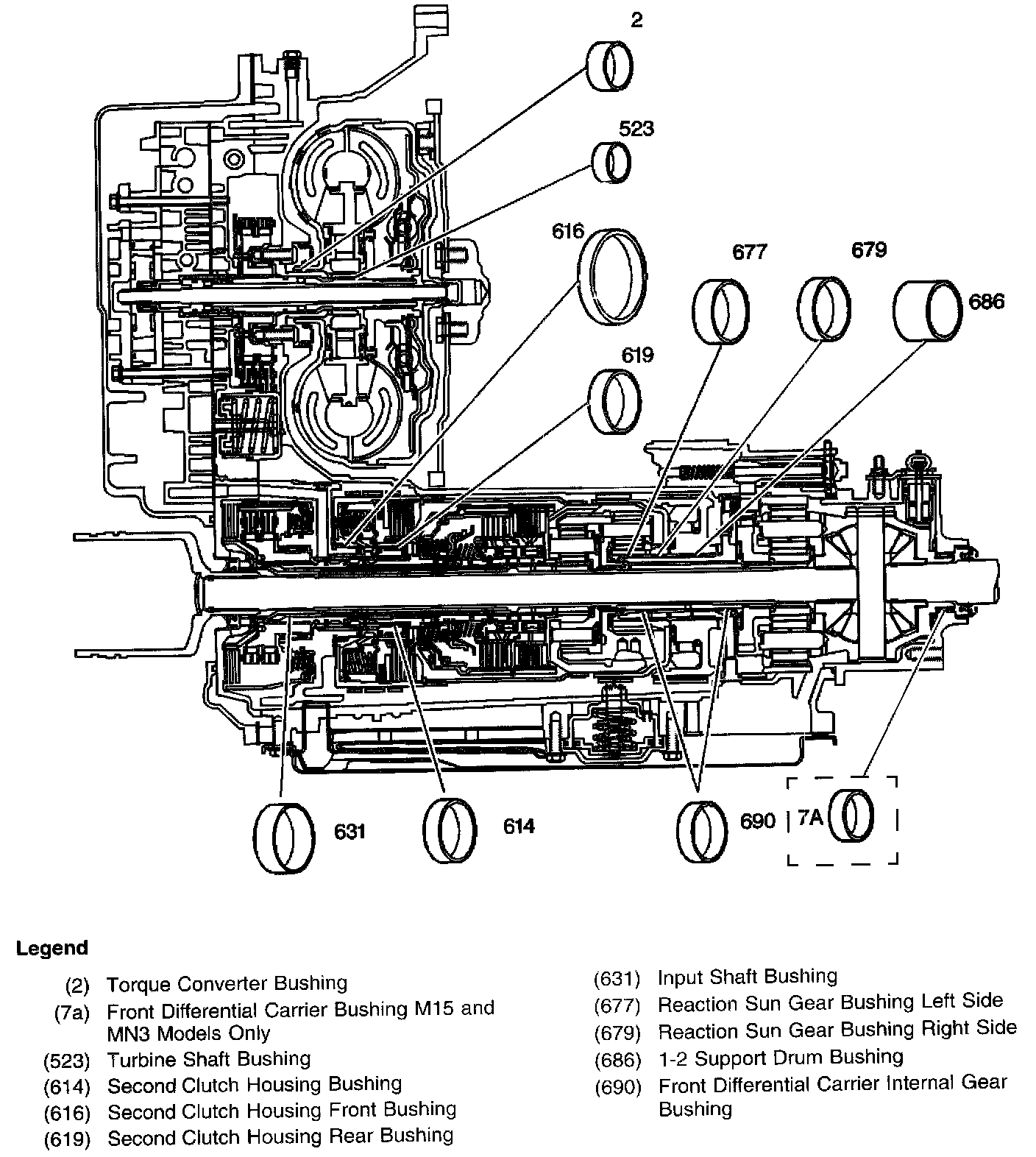 2

523

616

677

679

686

619

631

614

690

7A

Legend

(2) Torque Converter Bushing

(7a) Front Differential Carrier Bushing M15 and MN3 Models Only

(523) Turbine Shaft Bushing

(614) Second Clutch Housing Bushing

(616) Second Clutch Housing Front Bushing

(619) Second Clutch Housing Rear Bushing

(631) Input Shaft Bushing

(677) Reaction Sun Gear Bushing Left Side

(679) Reaction Sun Gear Bushing Right Side

(686) 1-2 Support Drum Bushing

(690) Front Differential Carrier Internal Gear Bushing