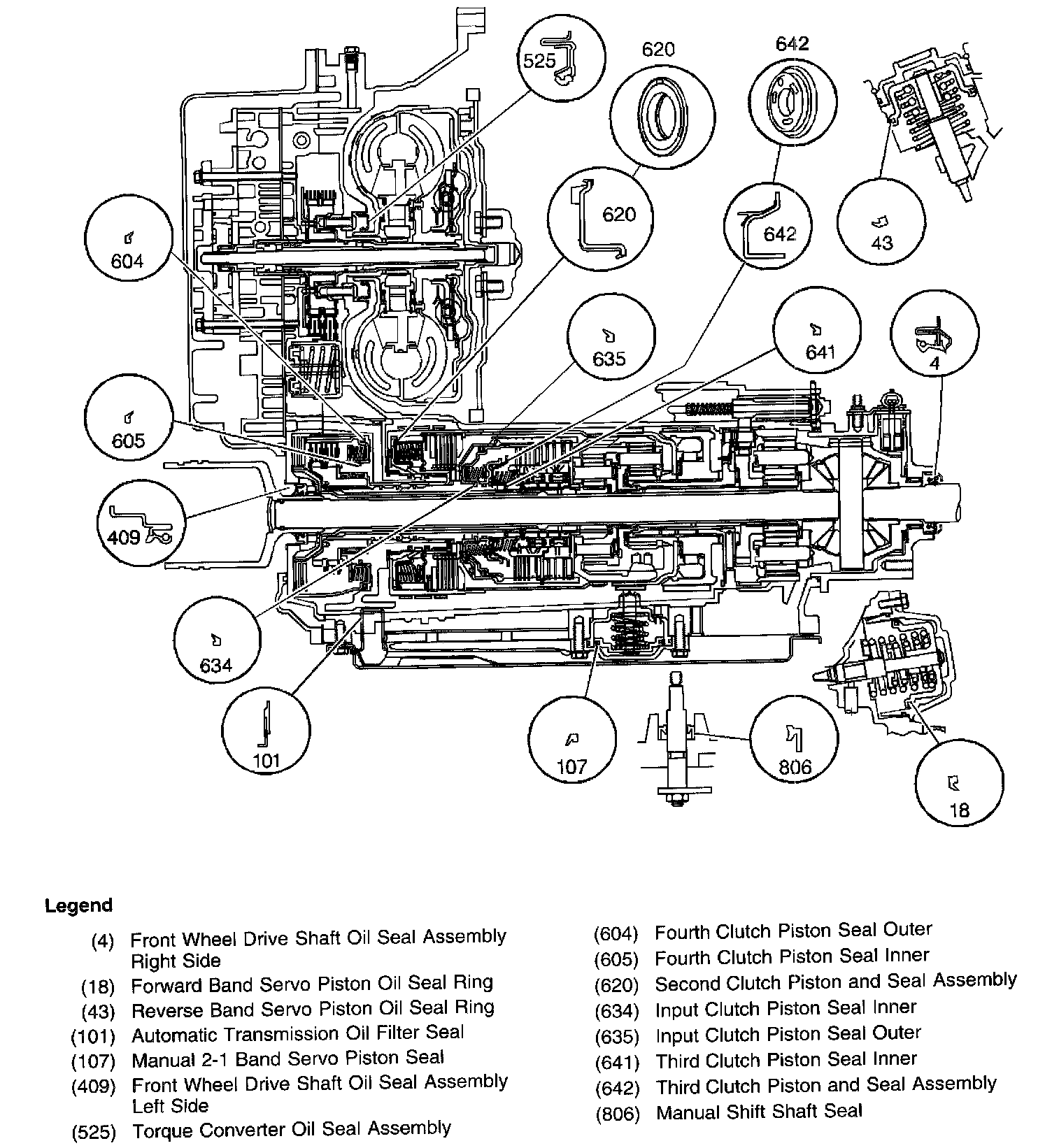 525
620
642
620
642
43
604
635
641
4
605
409
634
101
107
806
18

Legend

(4) Front Wheel Drive Shaft Oil Seal Assembly Right Side
(18) Forward Band Servo Piston Oil Seal Ring
(43) Reverse Band Servo Piston Oil Seal Ring
(101) Automatic Transmission Oil Filter Seal
(107) Manual 2-1 Band Servo Piston Seal
(409) Front Wheel Drive Shaft Oil Seal Assembly Left Side
(525) Torque Converter Oil Seal Assembly

(604) Fourth Clutch Piston Seal Outer
(605) Fourth Clutch Piston Seal Inner
(620) Second Clutch Piston and Seal Assembly
(634) Input Clutch Piston Seal Inner
(635) Input Clutch Piston Seal Outer
(641) Third Clutch Piston Seal Inner
(642) Third Clutch Piston and Seal Assembly
(806) Manual Shift Shaft Seal