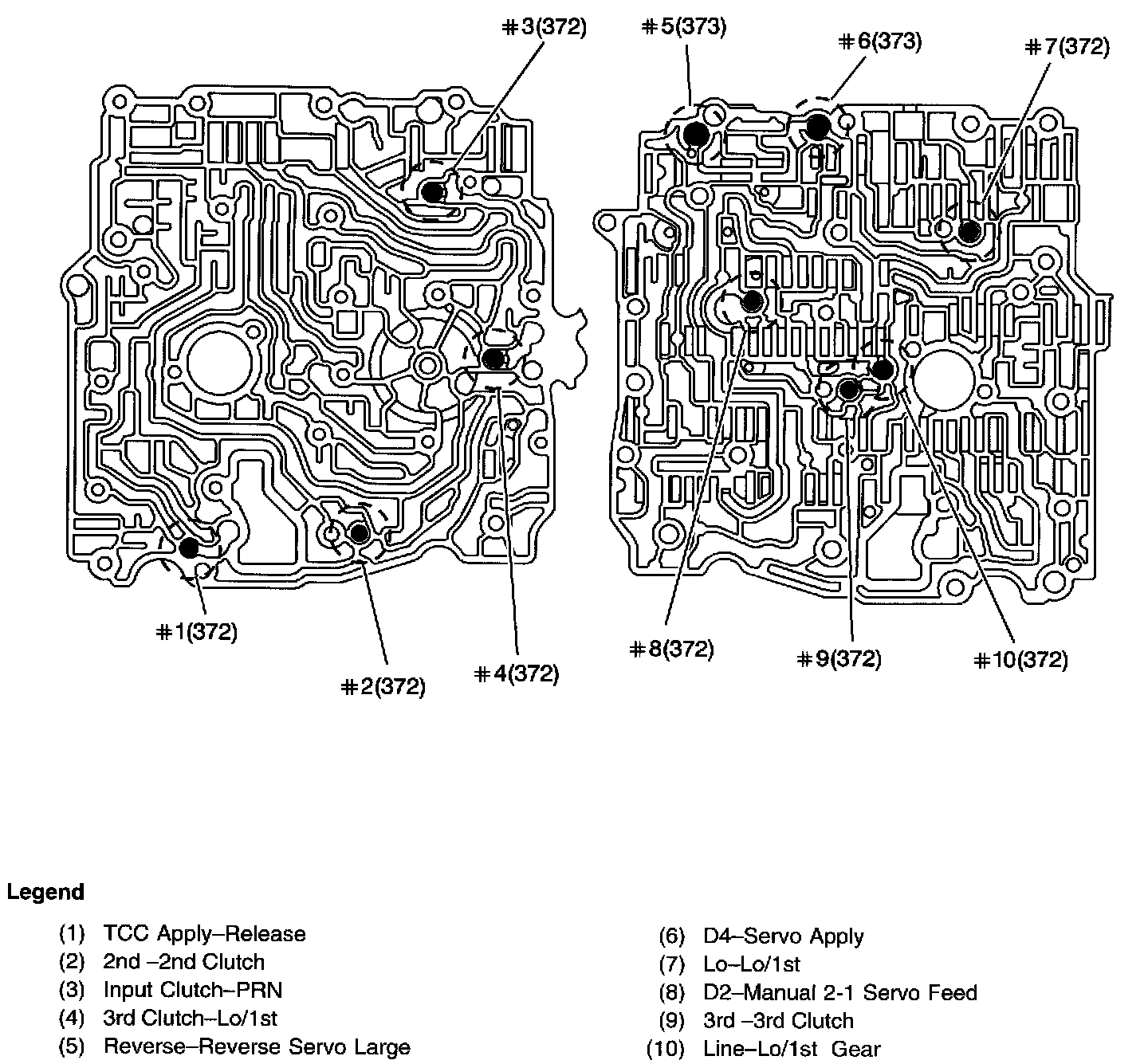 #3(372)
#5(373)
#6(373)
#7(372)
#1(372)
#2(372)
#4(372)
#8(372)
#9(372)
#10(372)

Legend

(1) TCC Apply–Release
(2) 2nd –2nd Clutch
(3) Input Clutch–PRN
(4) 3rd Clutch–Lo/1st
(5) Reverse–Reverse Servo Large

(6) D4–Servo Apply
(7) Lo–Lo/1st
(8) D2–Manual 2-1 Servo Feed
(9) 3rd –3rd Clutch
(10) Line–Lo/1st Gear