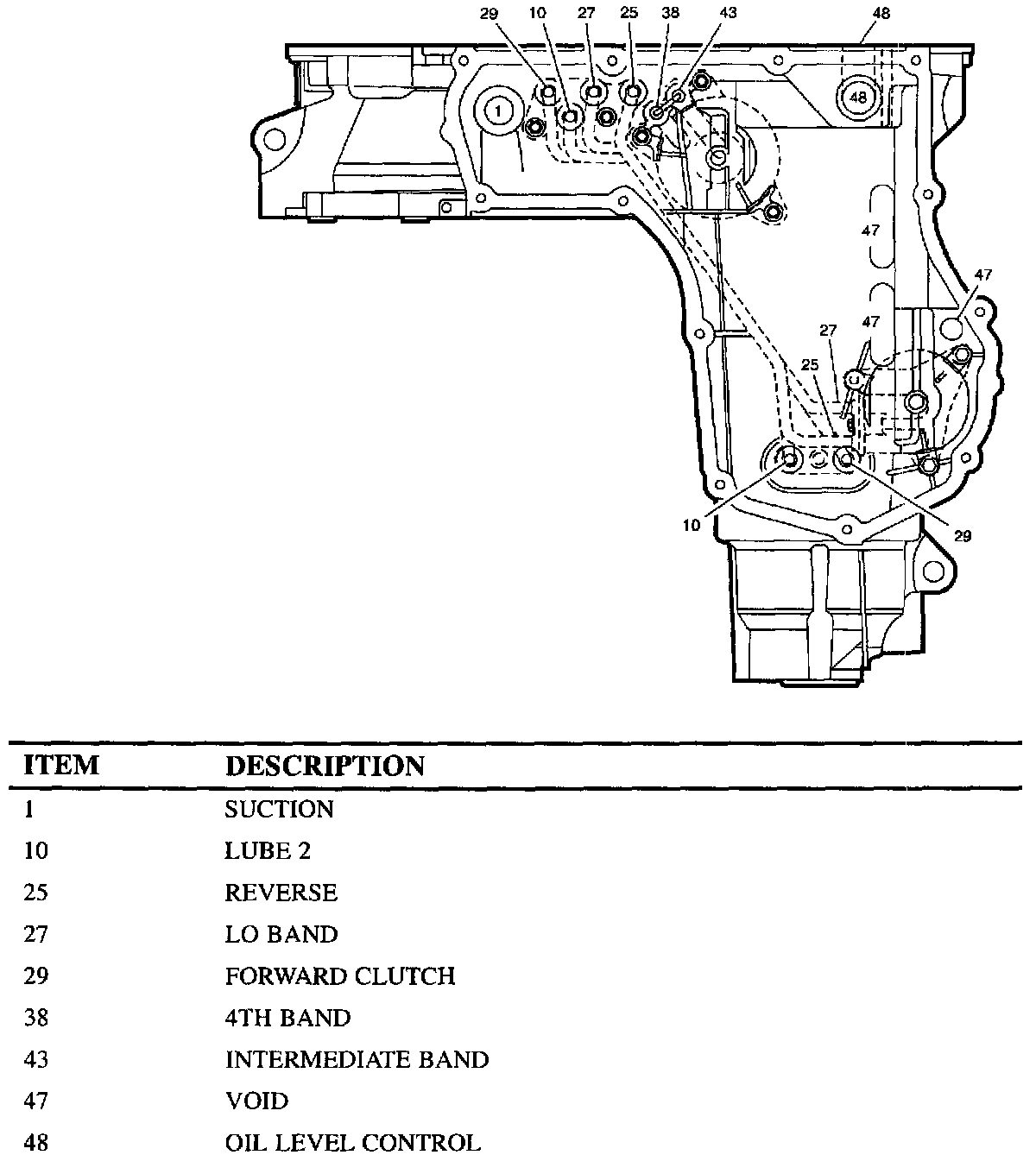 29 10 27 25 38 43 48

1

48

47

47

27 47

25

10 29

| ITEM | DESCRIPTION |
|---|---|
| 1 | SUCTION |
| 10 | LUBE 2 |
| 25 | REVERSE |
| 27 | LO BAND |
| 29 | FORWARD CLUTCH |
| 38 | 4TH BAND |
| 43 | INTERMEDIATE BAND |
| 47 | VOID |
| 48 | OIL LEVEL CONTROL |