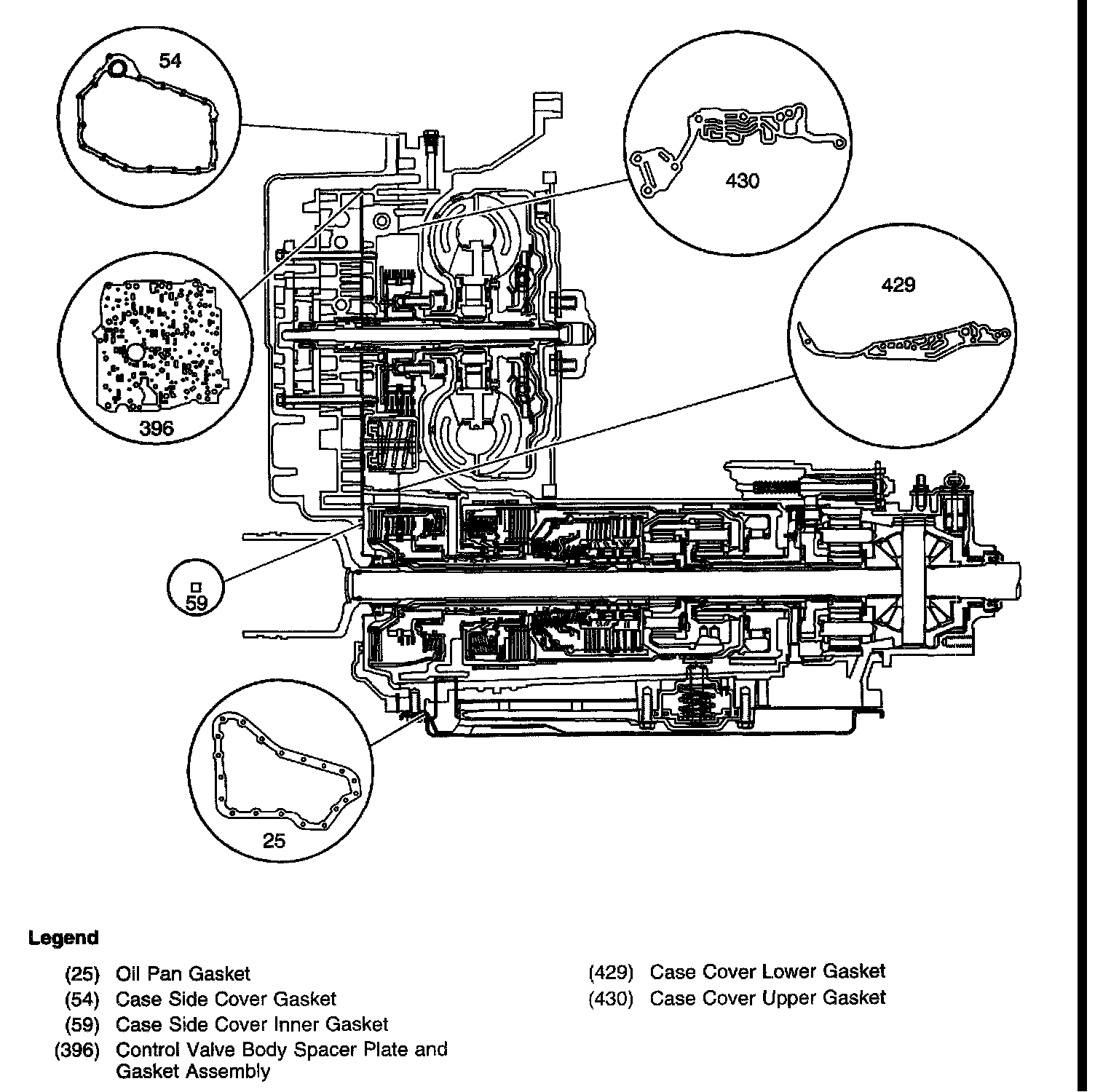 54

430

429

396

59

25

Legend

(25) Oil Pan Gasket
(54) Case Side Cover Gasket
(59) Case Side Cover Inner Gasket
(396) Control Valve Body Spacer Plate and Gasket Assembly

(429) Case Cover Lower Gasket
(430) Case Cover Upper Gasket