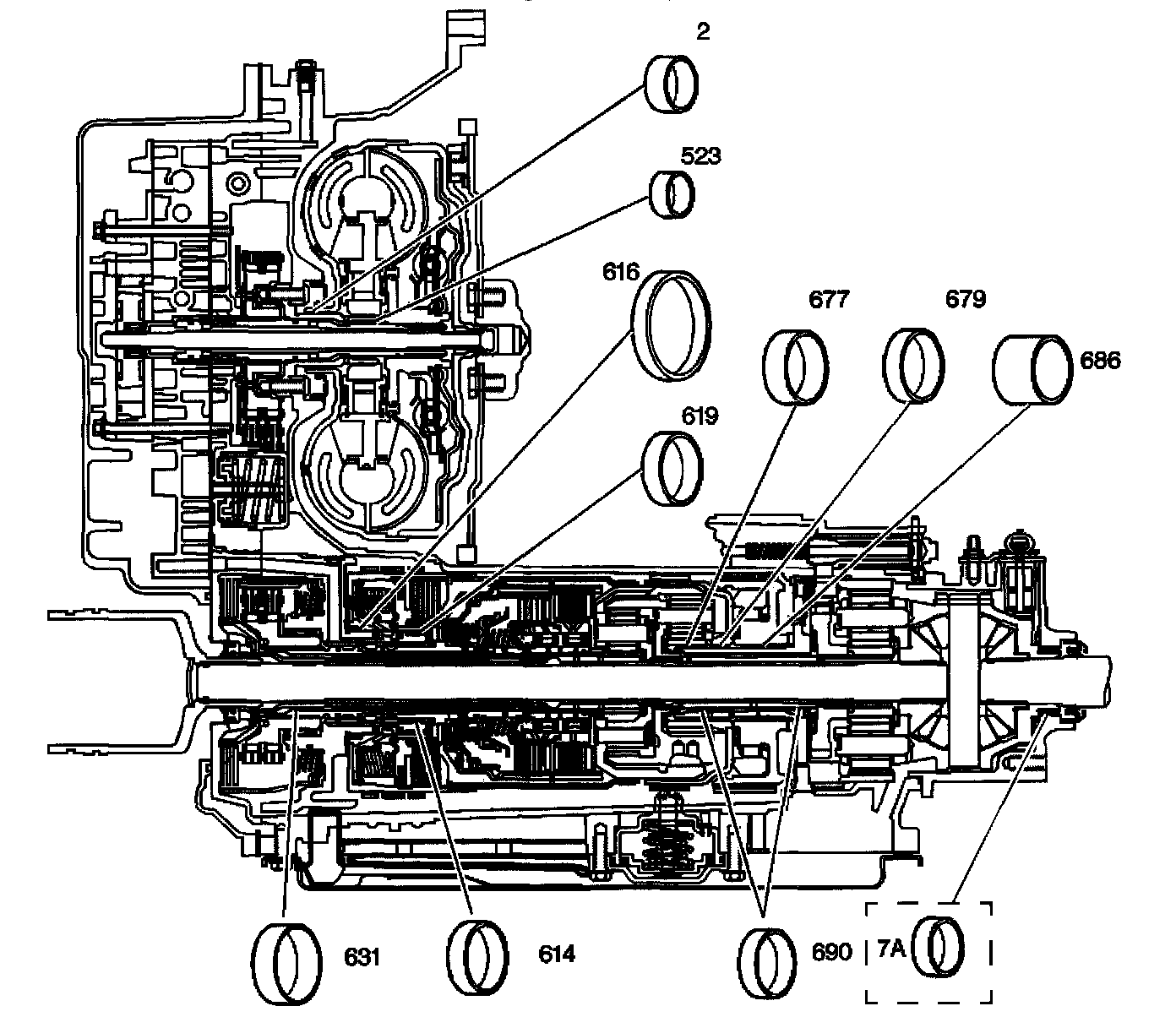 2

523

616

677

679

686

619

631

614

690

7A