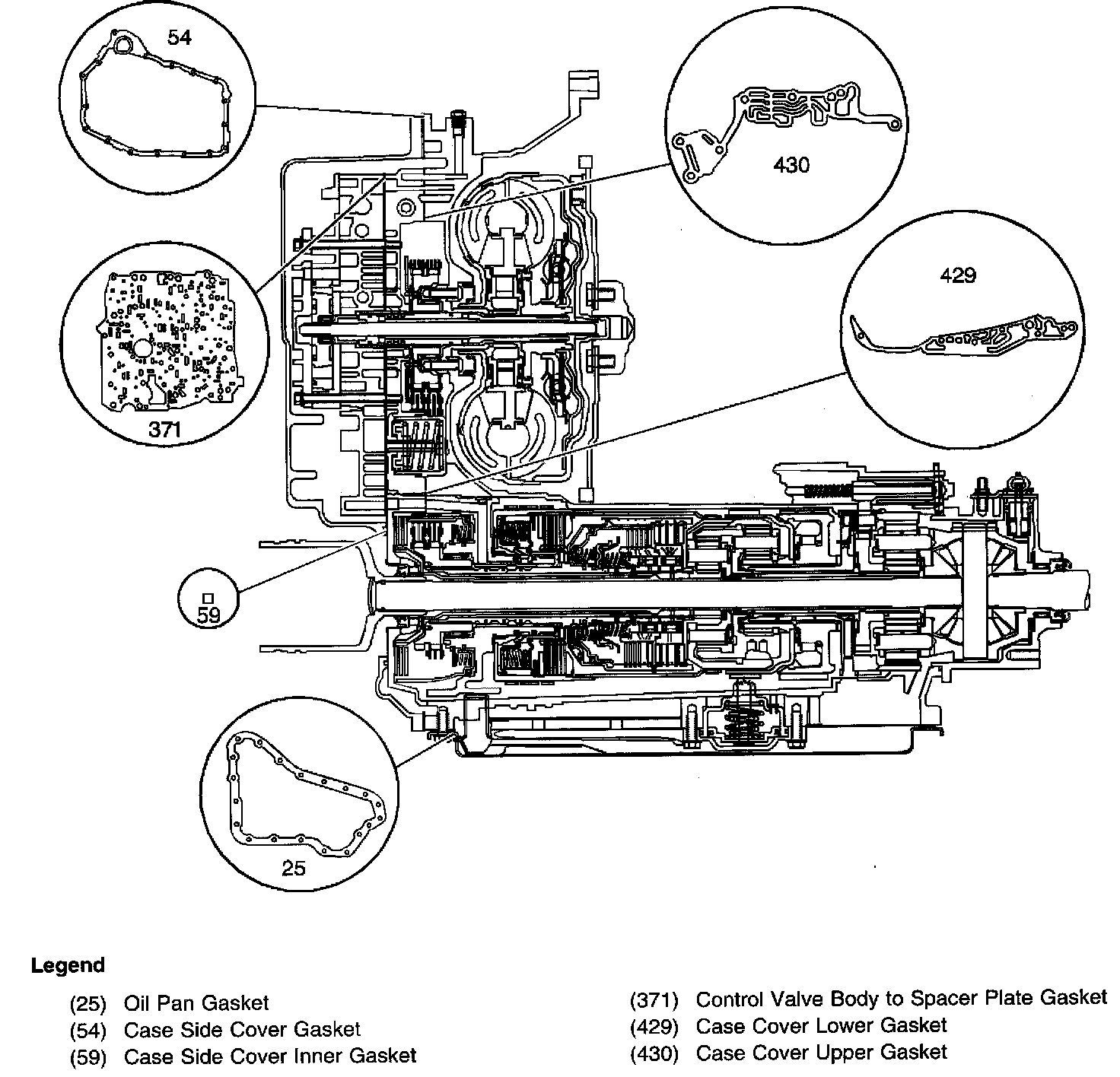 54

430

429

371

59

25

Legend

(25) Oil Pan Gasket
(54) Case Side Cover Gasket
(59) Case Side Cover Inner Gasket

(371) Control Valve Body to Spacer Plate Gasket
(429) Case Cover Lower Gasket
(430) Case Cover Upper Gasket