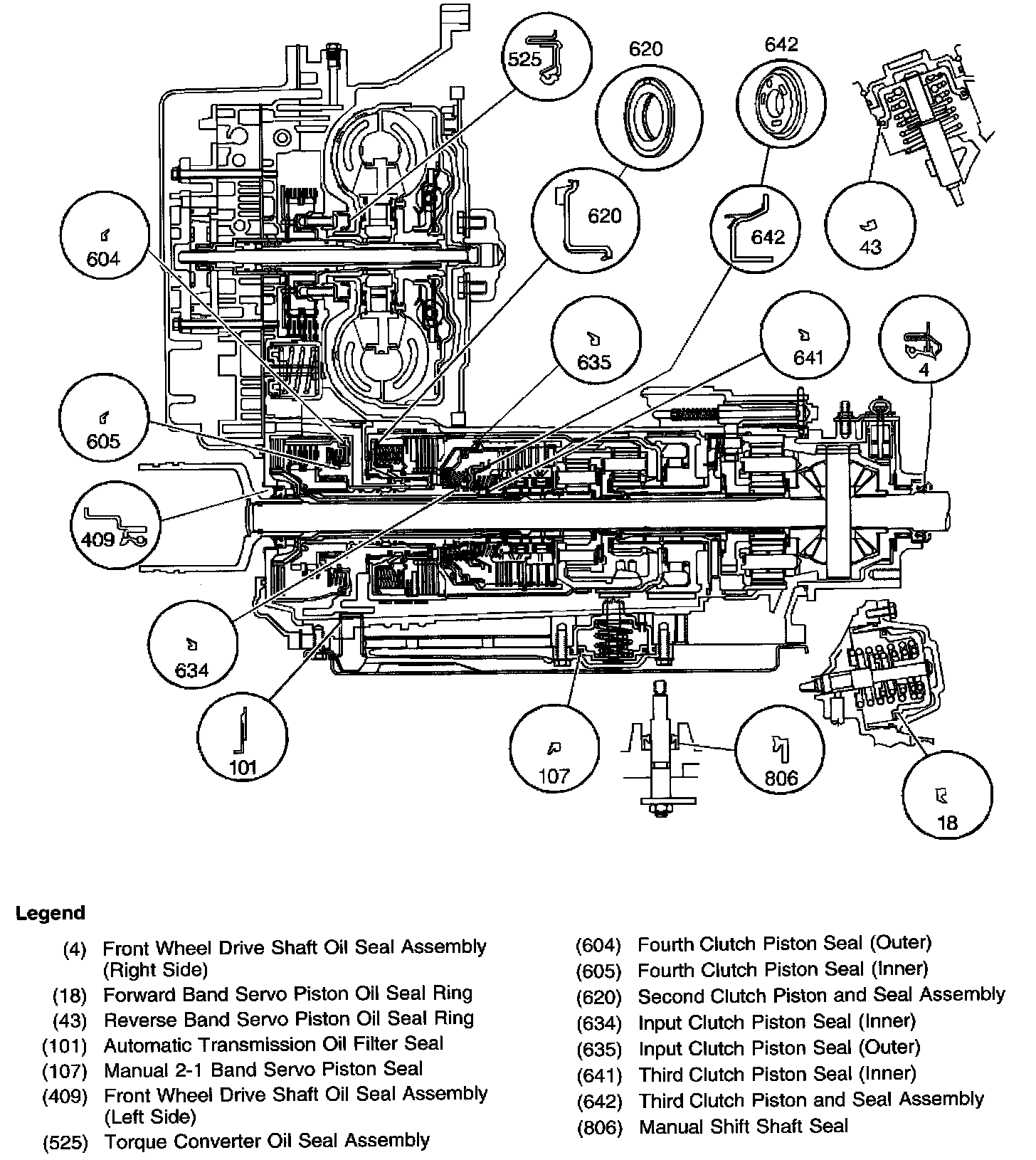 525
620
642
620
642
43
604
635
641
4
605
409
634
101
107
806
18

Legend

(4) Front Wheel Drive Shaft Oil Seal Assembly (Right Side)
(18) Forward Band Servo Piston Oil Seal Ring
(43) Reverse Band Servo Piston Oil Seal Ring
(101) Automatic Transmission Oil Filter Seal
(107) Manual 2-1 Band Servo Piston Seal
(409) Front Wheel Drive Shaft Oil Seal Assembly (Left Side)
(525) Torque Converter Oil Seal Assembly

(604) Fourth Clutch Piston Seal (Outer)
(605) Fourth Clutch Piston Seal (Inner)
(620) Second Clutch Piston and Seal Assembly
(634) Input Clutch Piston Seal (Inner)
(635) Input Clutch Piston Seal (Outer)
(641) Third Clutch Piston Seal (Inner)
(642) Third Clutch Piston and Seal Assembly
(806) Manual Shift Shaft Seal