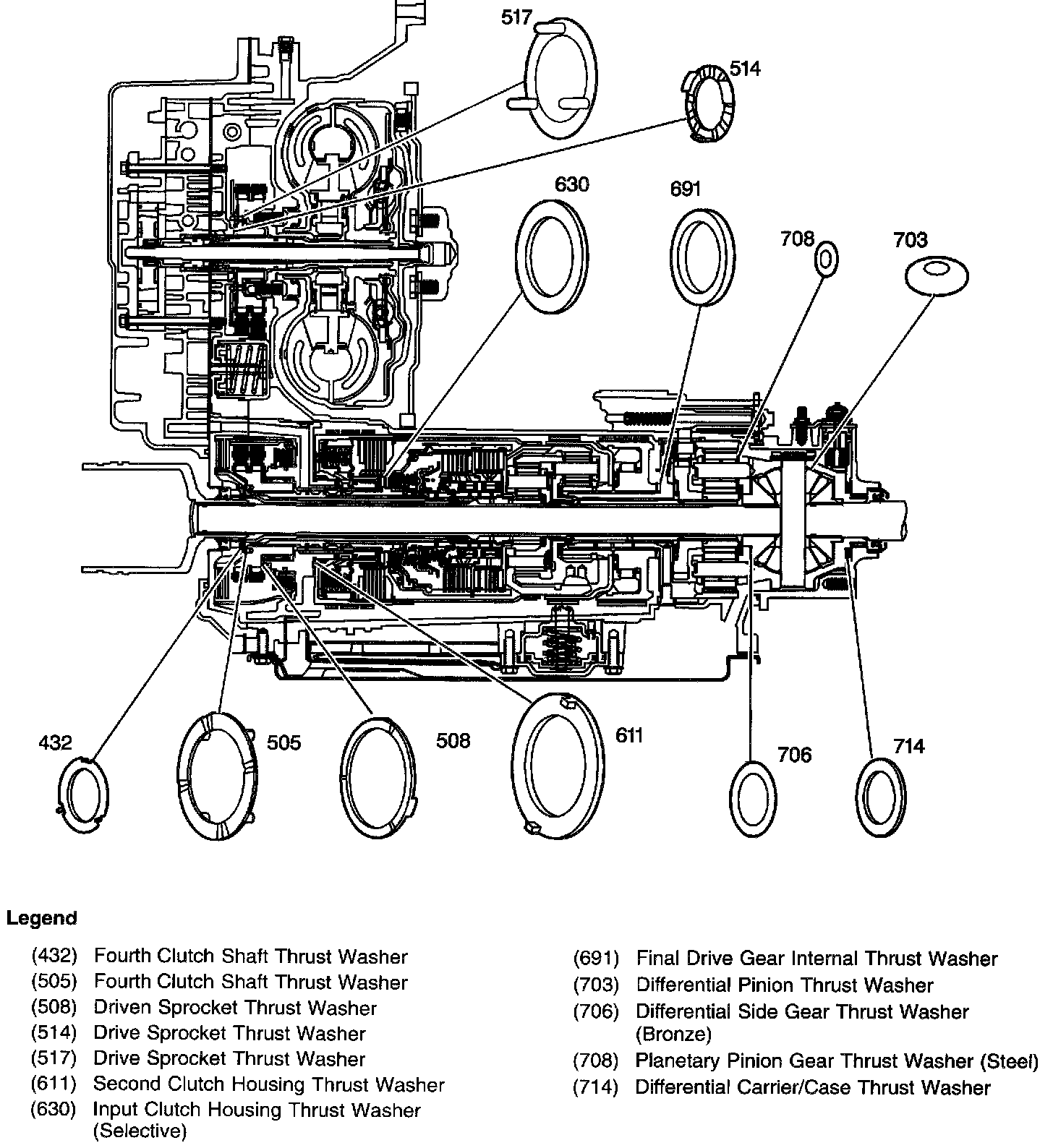 517

514

630

691

708

703

432

505

508

611

706

714

Legend

(432) Fourth Clutch Shaft Thrust Washer
(505) Fourth Clutch Shaft Thrust Washer
(508) Driven Sprocket Thrust Washer
(514) Drive Sprocket Thrust Washer
(517) Drive Sprocket Thrust Washer
(611) Second Clutch Housing Thrust Washer
(630) Input Clutch Housing Thrust Washer (Selective)

(691) Final Drive Gear Internal Thrust Washer
(703) Differential Pinion Thrust Washer
(706) Differential Side Gear Thrust Washer (Bronze)
(708) Planetary Pinion Gear Thrust Washer (Steel)
(714) Differential Carrier/Case Thrust Washer