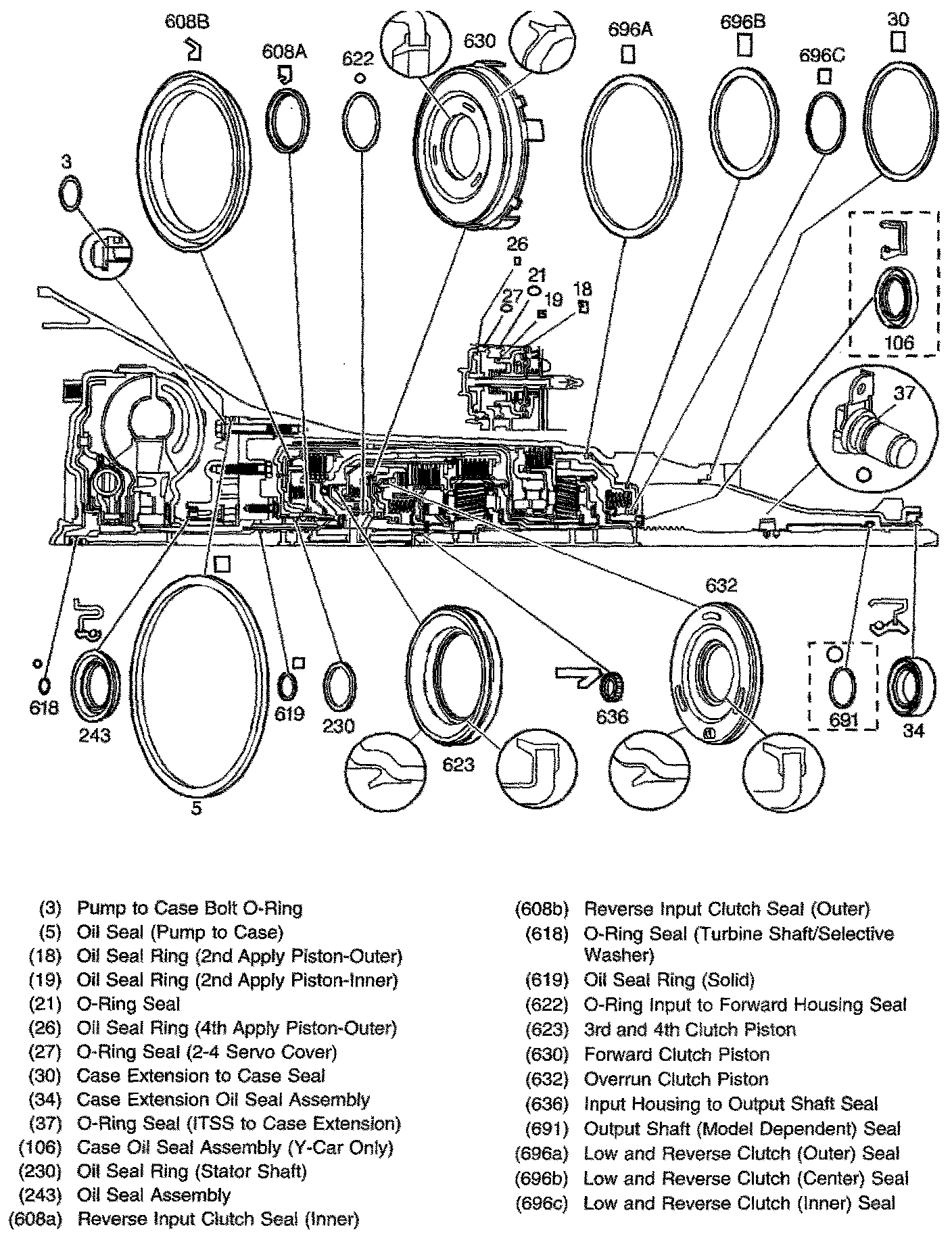 608B
608A
622
630
696A
696B
696C
30
3
26
21
27
19
18
106
37
632
618
243
5
619
230
623
636
691
34

(3) Pump to Case Bolt O-Ring
(5) Oil Seal (Pump to Case)
(18) Oil Seal Ring (2nd Apply Piston-Outer)
(19) Oil Seal Ring (2nd Apply Piston-Inner)
(21) O-Ring Seal
(26) Oil Seal Ring (4th Apply Piston-Outer)
(27) O-Ring Seal (2-4 Servo Cover)
(30) Case Extension to Case Seal
(34) Case Extension Oil Seal Assembly
(37) O-Ring Seal (ITSS to Case Extension)
(106) Case Oil Seal Assembly (Y-Car Only)
(230) Oil Seal Ring (Stator Shaft)
(243) Oil Seal Assembly
(608a) Reverse Input Clutch Seal (Inner)

(608b) Reverse Input Clutch Seal (Outer)
(618) O-Ring Seal (Turbine Shaft/Selective Washer)
(619) Oil Seal Ring (Solid)
(622) O-Ring Input to Forward Housing Seal
(623) 3rd and 4th Clutch Piston
(630) Forward Clutch Piston
(632) Overrun Clutch Piston
(636) Input Housing to Output Shaft Seal
(691) Output Shaft (Model Dependent) Seal
(696a) Low and Reverse Clutch (Outer) Seal
(696b) Low and Reverse Clutch (Center) Seal
(696c) Low and Reverse Clutch (Inner) Seal