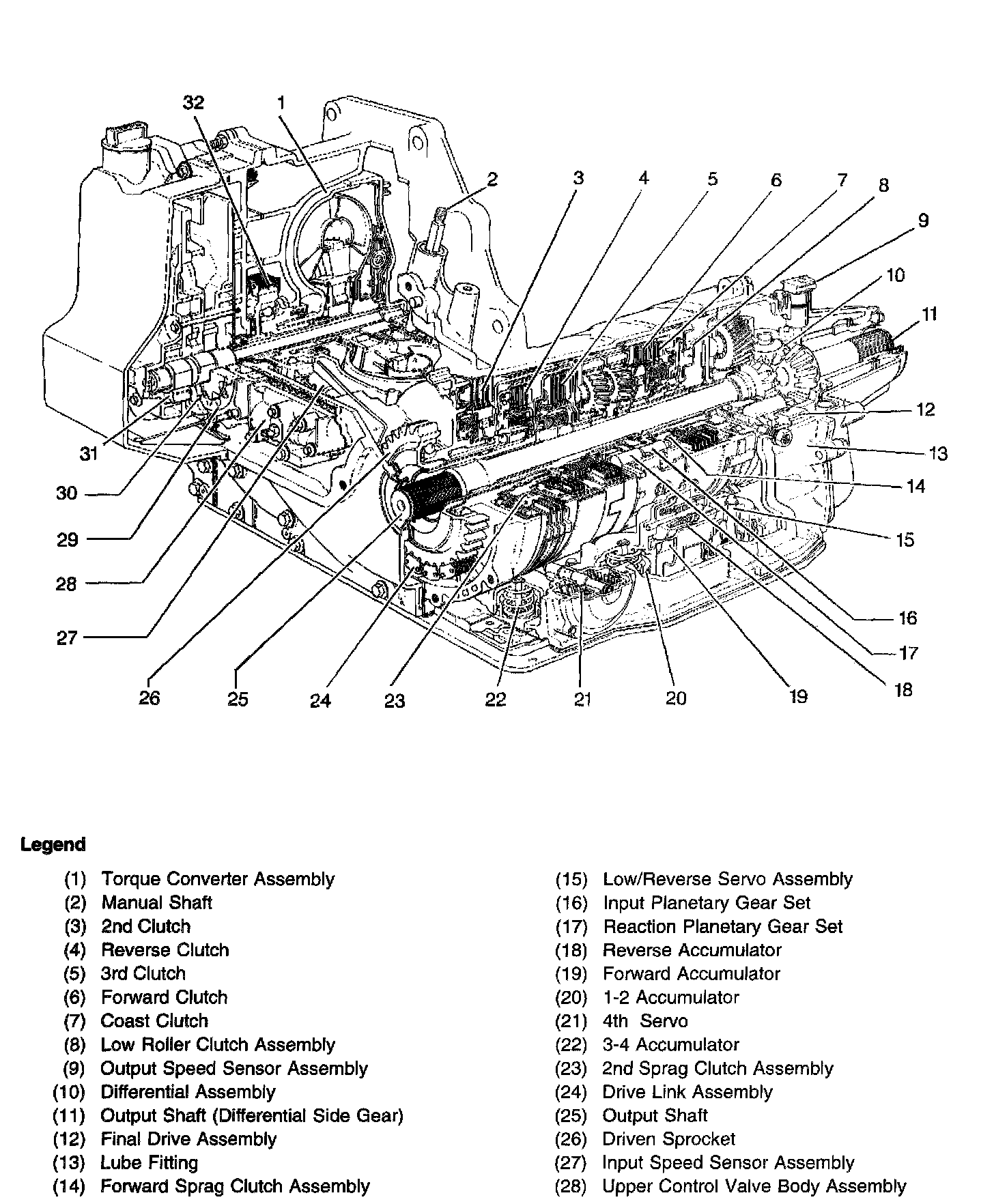 32
1
2
3
4
5
6
7
8
9
10
11
12
13
14
15
16
17
18
19
20
21
22
23
24
25
26
27
28
29
30
31

Legend

(1) Torque Converter Assembly
(2) Manual Shaft
(3) 2nd Clutch
(4) Reverse Clutch
(5) 3rd Clutch
(6) Forward Clutch
(7) Coast Clutch
(8) Low Roller Clutch Assembly
(9) Output Speed Sensor Assembly
(10) Differential Assembly
(11) Output Shaft (Differential Side Gear)
(12) Final Drive Assembly
(13) Lube Fitting
(14) Forward Sprag Clutch Assembly

(15) Low/Reverse Servo Assembly
(16) Input Planetary Gear Set
(17) Reaction Planetary Gear Set
(18) Reverse Accumulator
(19) Forward Accumulator
(20) 1-2 Accumulator
(21) 4th Servo
(22) 3-4 Accumulator
(23) 2nd Sprag Clutch Assembly
(24) Drive Link Assembly
(25) Output Shaft
(26) Driven Sprocket
(27) Input Speed Sensor Assembly
(28) Upper Control Valve Body Assembly