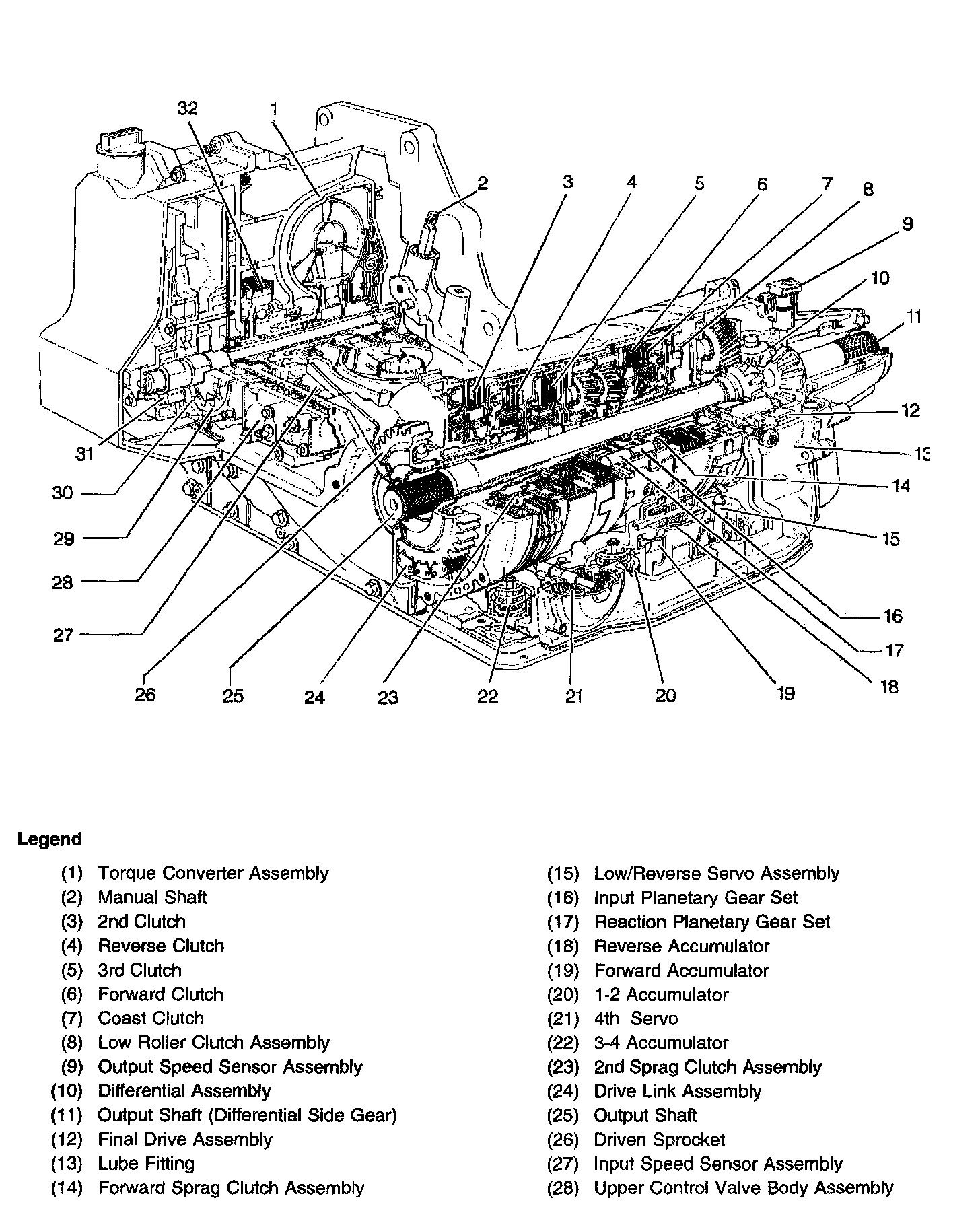 32
1
2
3
4
5
6
7
8
9
10
11
12
13
14
15
16
17
18
19
20
21
22
23
24
25
26
27
28
29
30
31

Legend

(1) Torque Converter Assembly
(2) Manual Shaft
(3) 2nd Clutch
(4) Reverse Clutch
(5) 3rd Clutch
(6) Forward Clutch
(7) Coast Clutch
(8) Low Roller Clutch Assembly
(9) Output Speed Sensor Assembly
(10) Differential Assembly
(11) Output Shaft (Differential Side Gear)
(12) Final Drive Assembly
(13) Lube Fitting
(14) Forward Sprag Clutch Assembly

(15) Low/Reverse Servo Assembly
(16) Input Planetary Gear Set
(17) Reaction Planetary Gear Set
(18) Reverse Accumulator
(19) Forward Accumulator
(20) 1-2 Accumulator
(21) 4th Servo
(22) 3-4 Accumulator
(23) 2nd Sprag Clutch Assembly
(24) Drive Link Assembly
(25) Output Shaft
(26) Driven Sprocket
(27) Input Speed Sensor Assembly
(28) Upper Control Valve Body Assembly