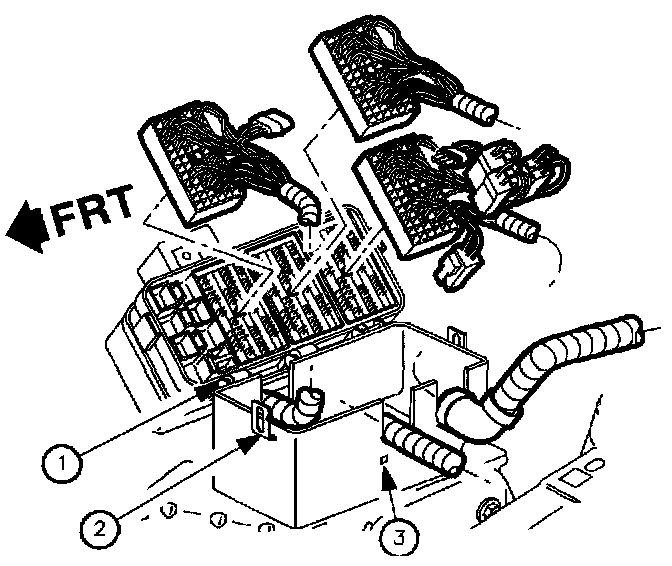 FRT
1
2
3