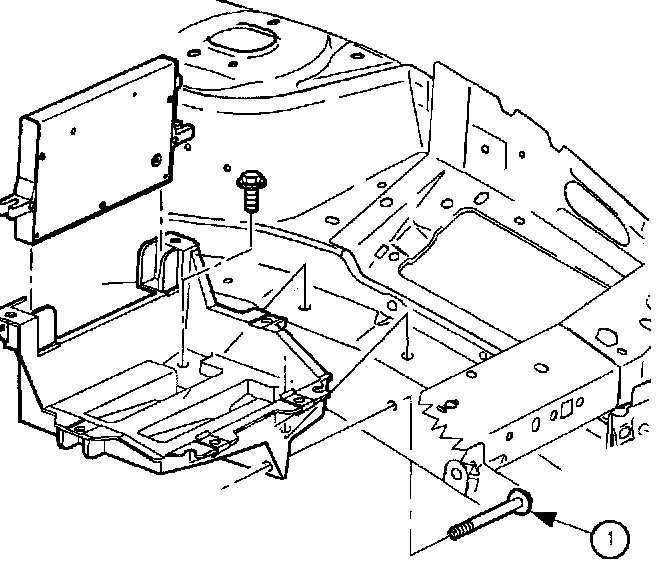 1