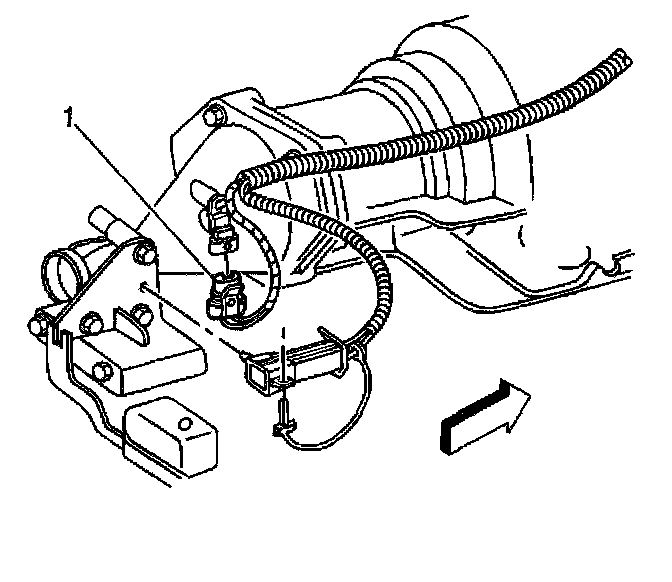 1