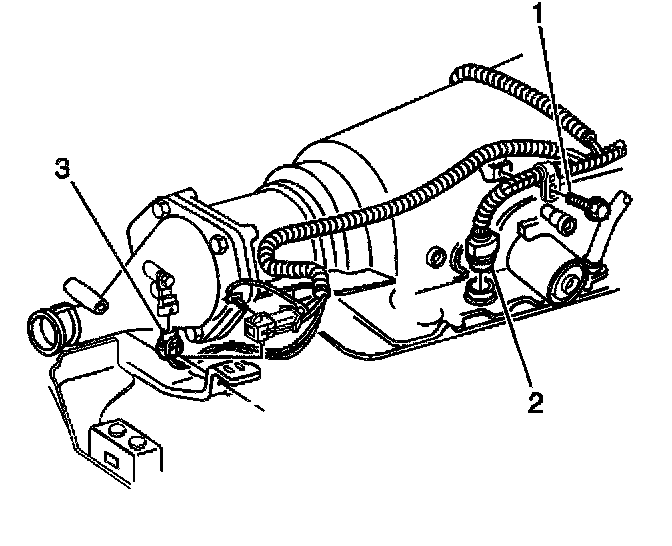 1
3
2