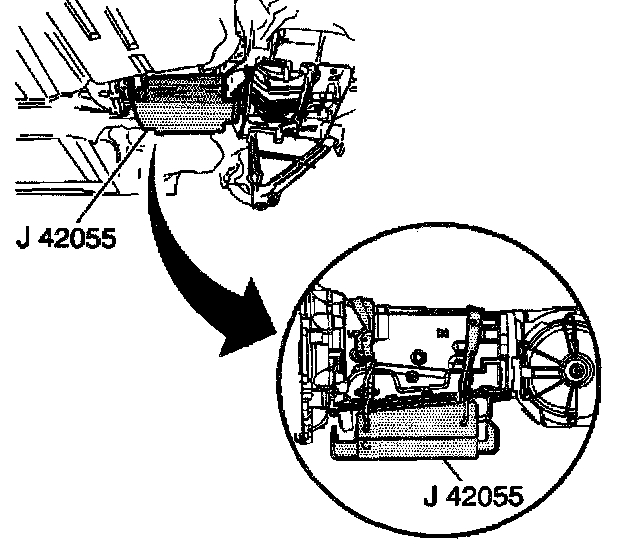 J 42055

J 42055