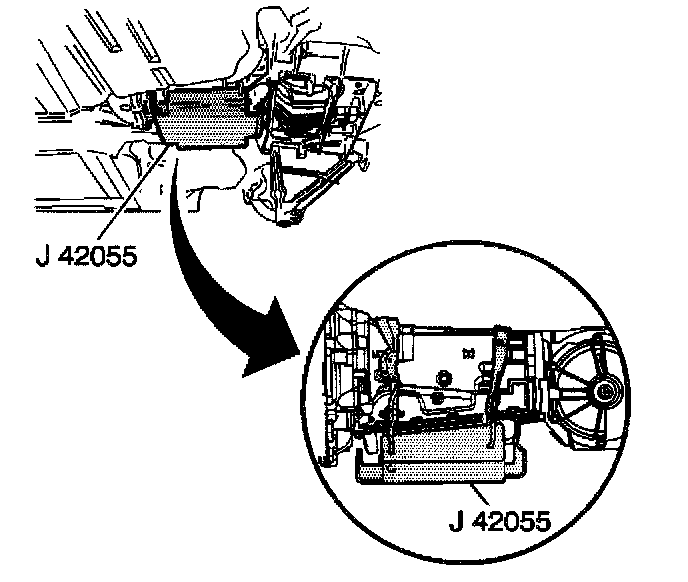 J 42055

J 42055