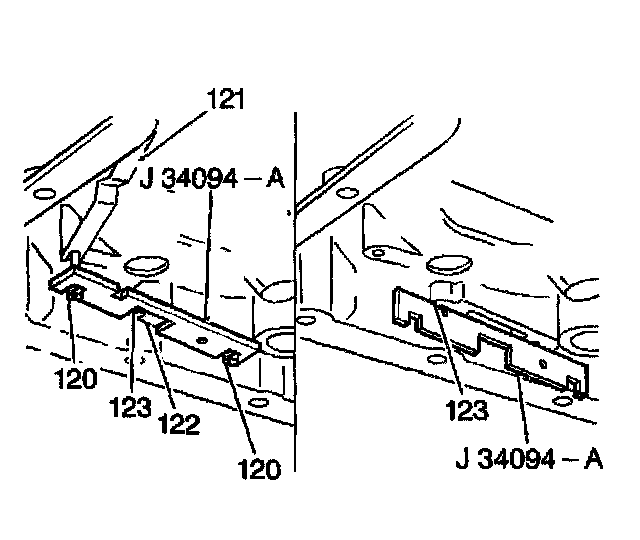 121
J 34094 – A
120
123
122
120
123
J 34094 – A