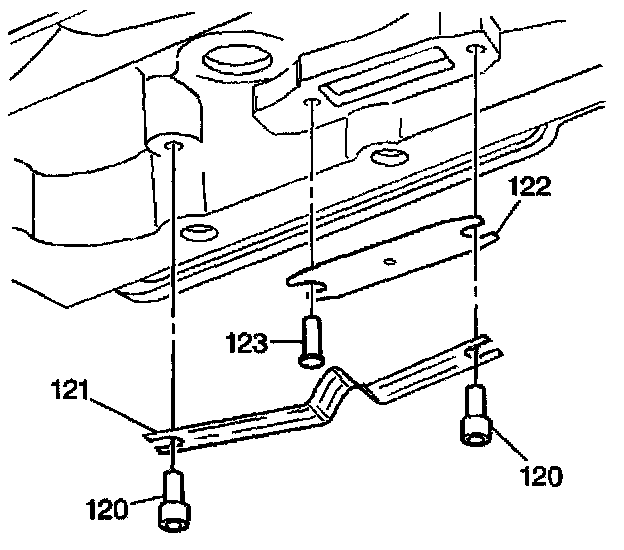 122
123
121
120
120