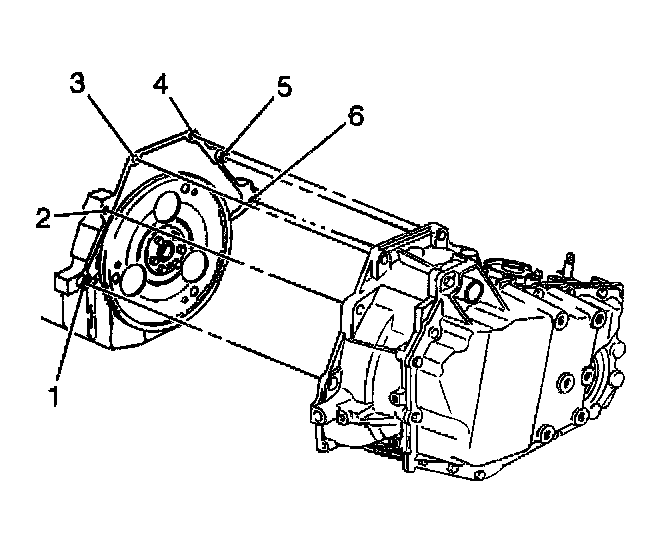 3
4
5
6
2
1