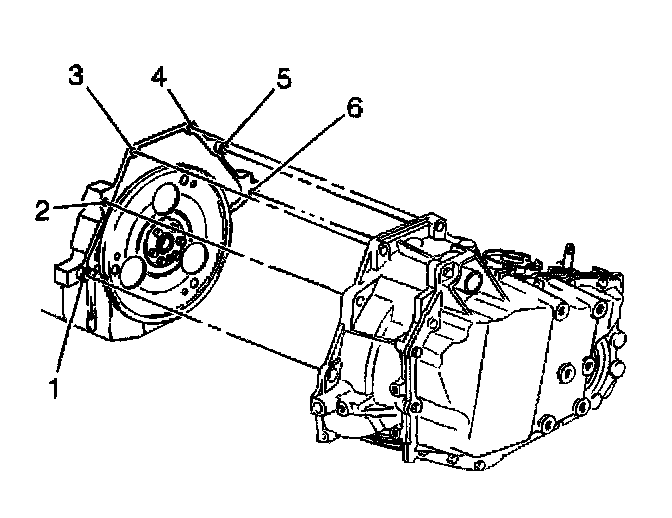 3
4
5
6
2
1