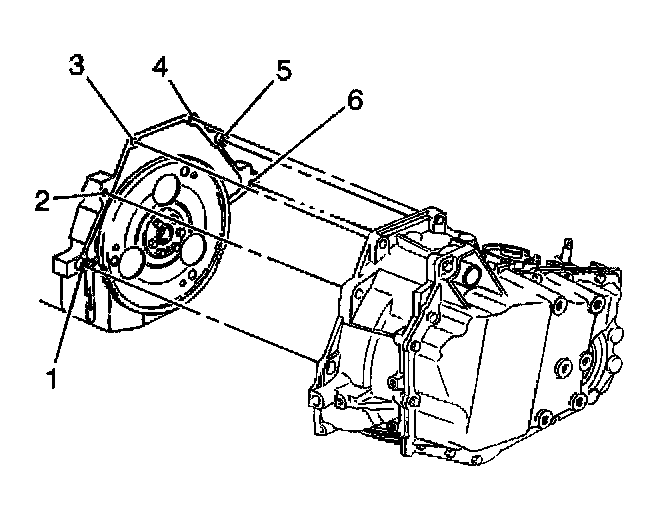 3
4
5
6
2
1