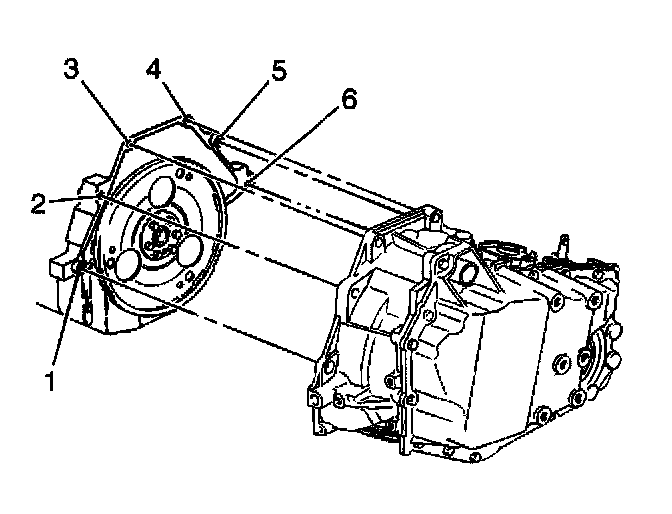 3
4
5
6
2
1