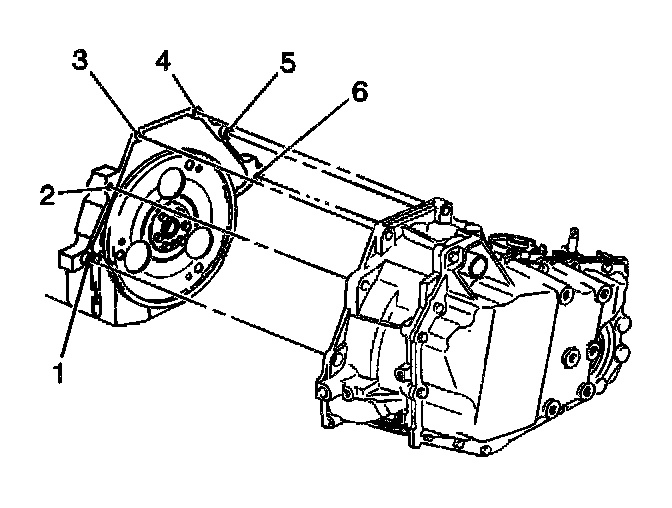 3
4
5
6
2
1