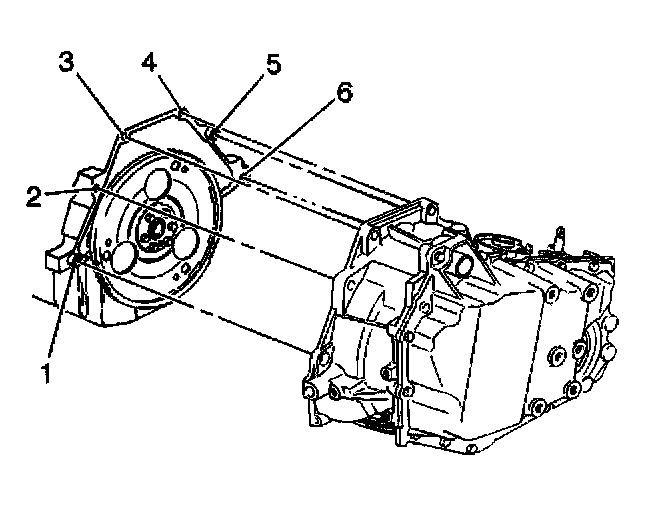 3
4
5
6
2
1