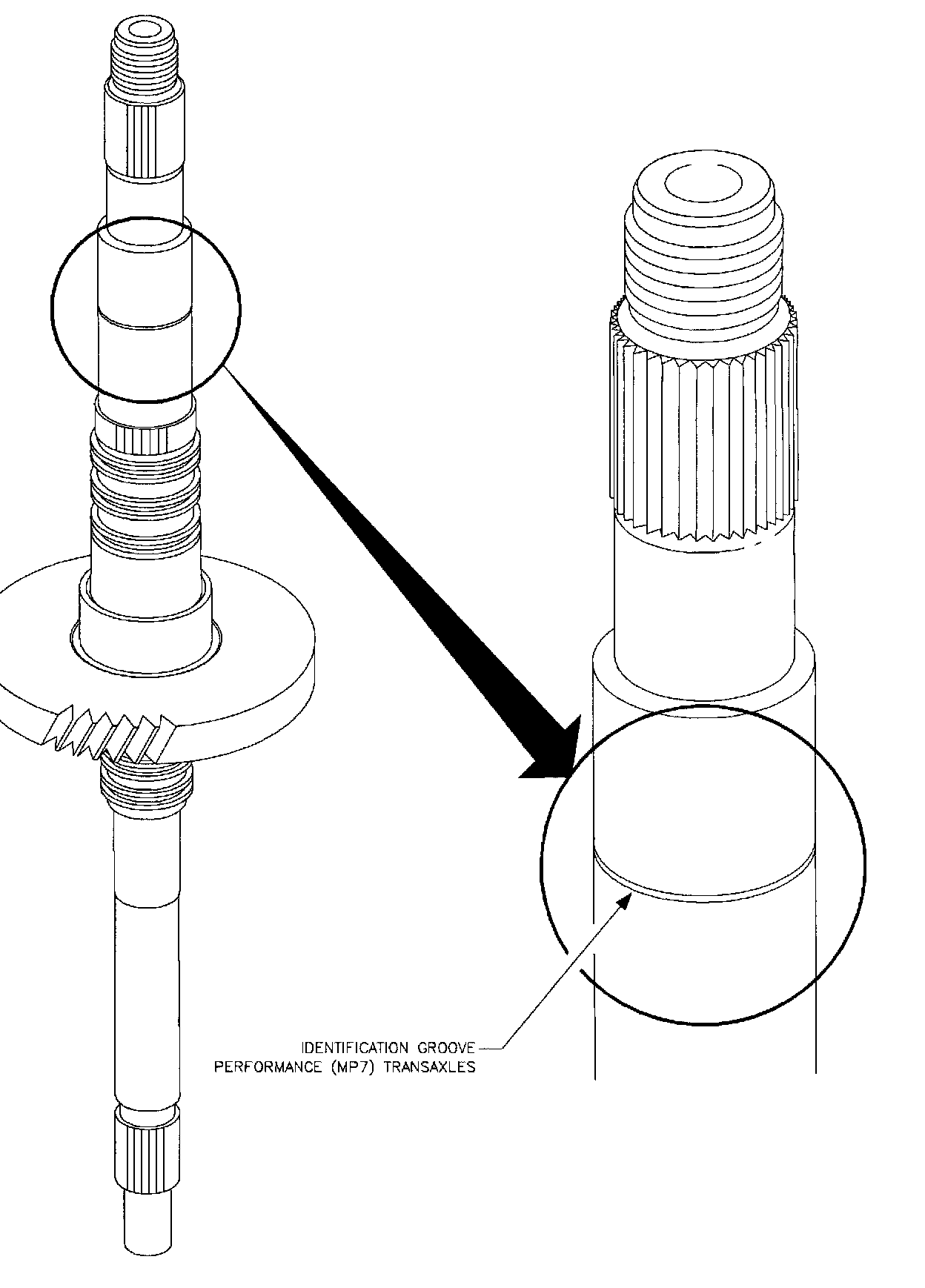 IDENTIFICATION GROOVE
PERFORMANCE (MP7) TRANSAXLES