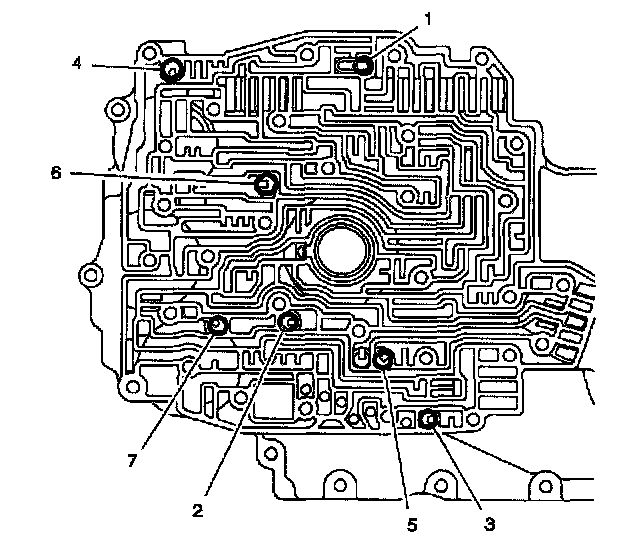 1
4
6
7
2
5
3