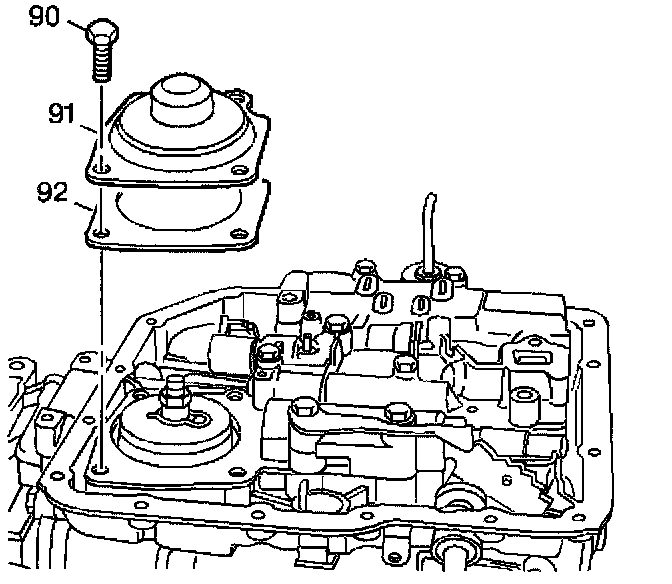 90
91
92