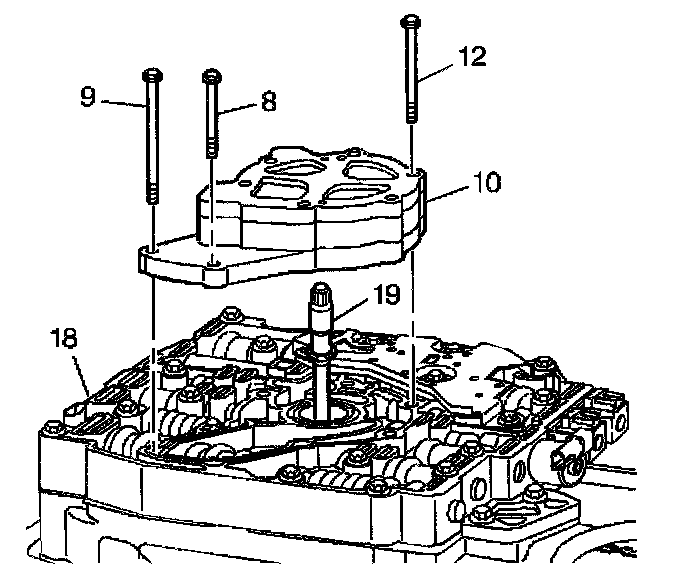 12
9
8
10
19
18