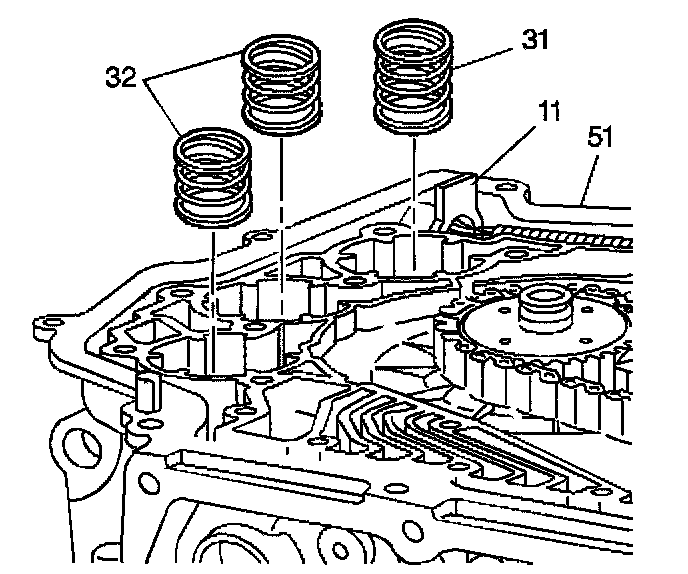 32
31
11
51