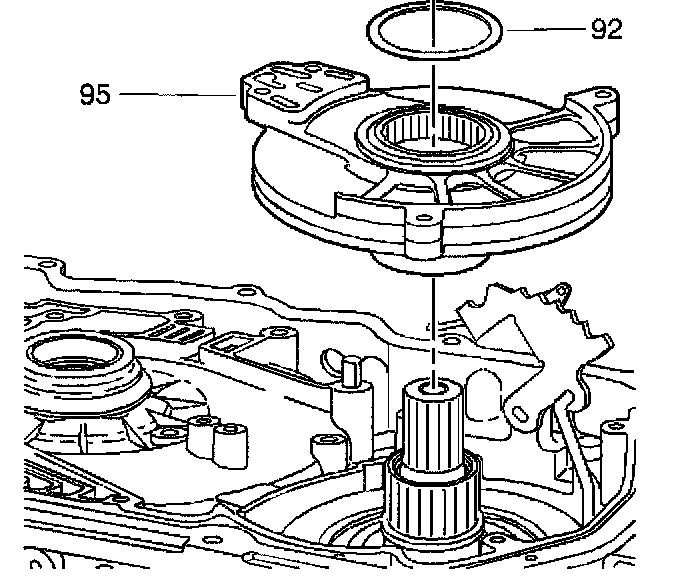 92
95