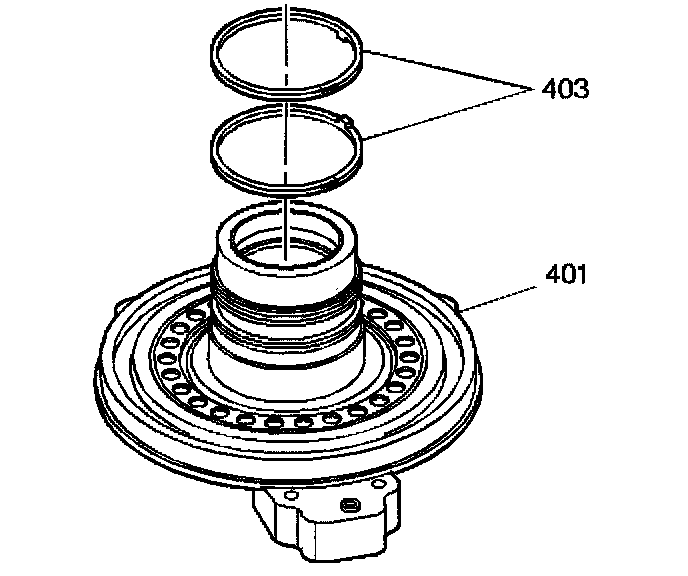 403

401