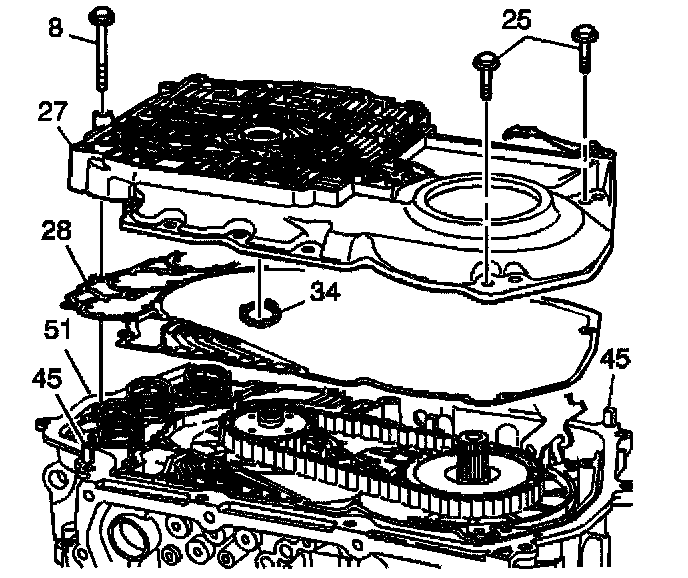 8
25
27
28
34
51
45
45