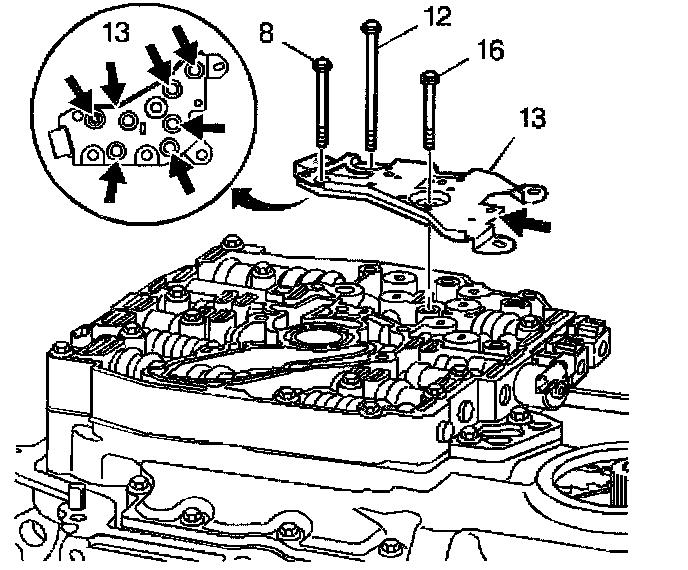 13
8
12
16
13