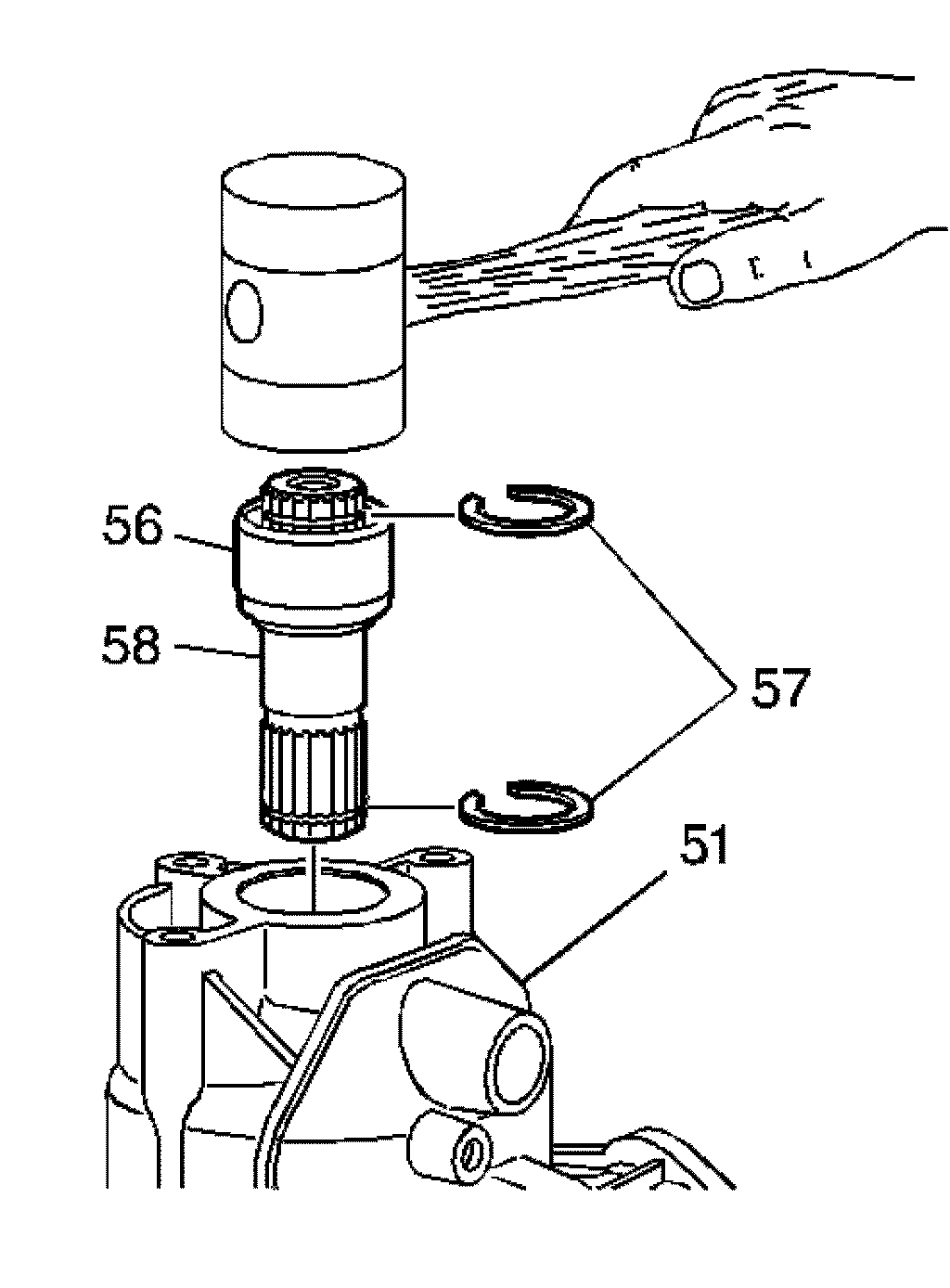 56

58

57

51