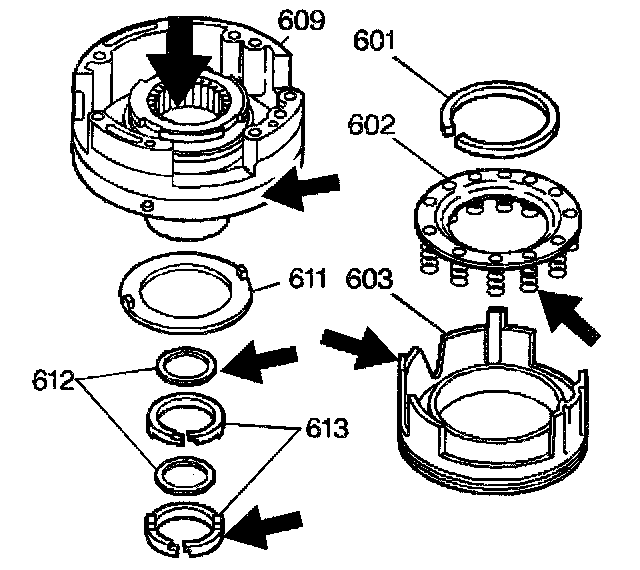 609
601
602
611
603
612
613