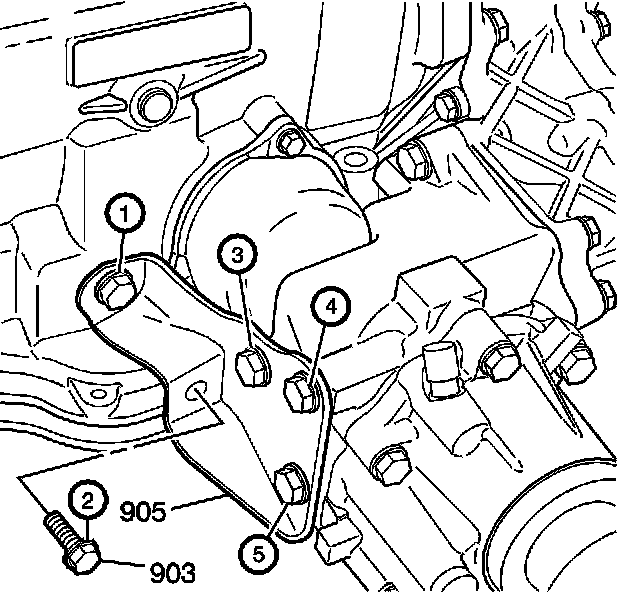 1
3
4
2
905
5
903