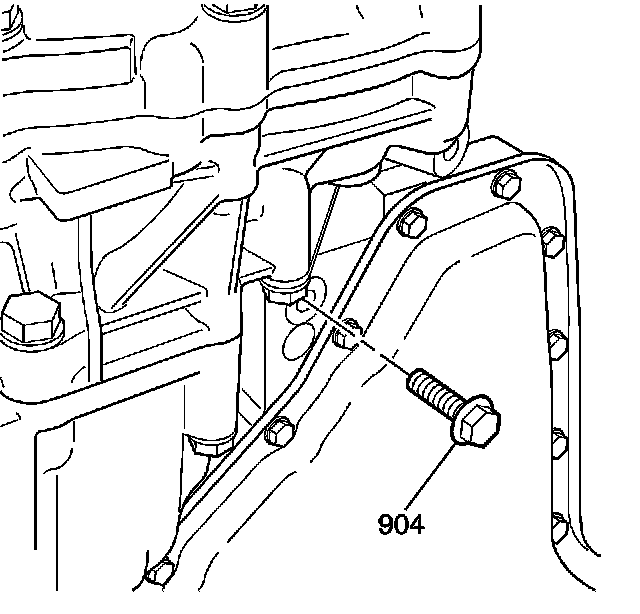 904