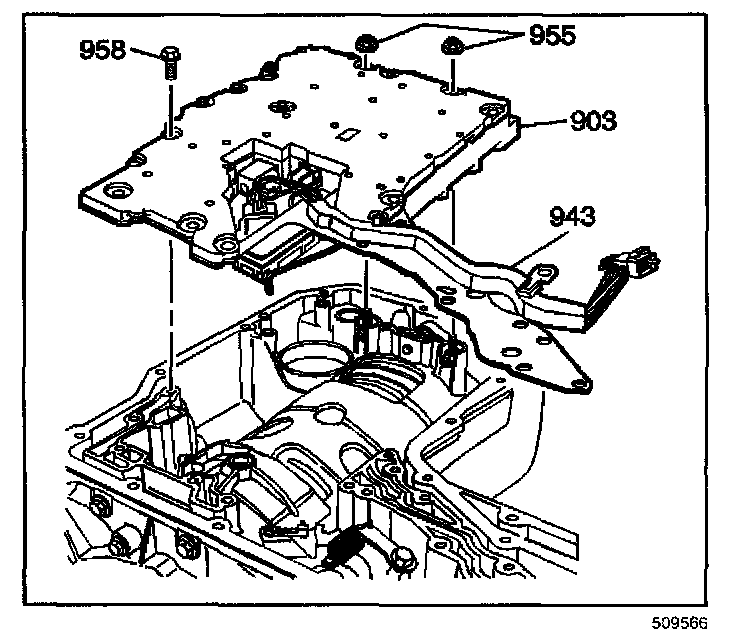 958
955
903
943
509566