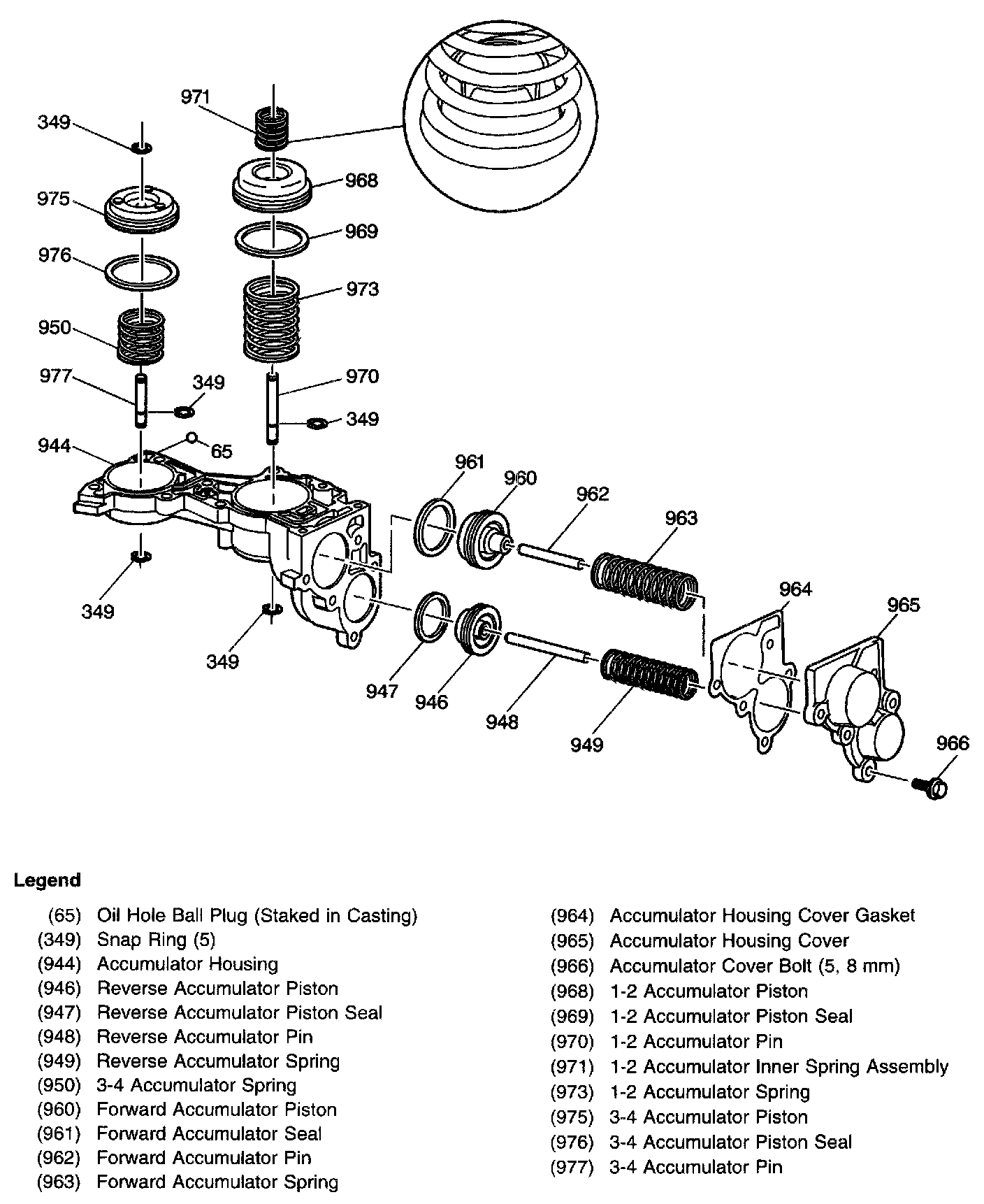 971
349
968
975
969
976
973
950
977
349
970
349
944
65
961
960
962
963
349
349
964
965
947
946
948
949
966

Legend

(65) Oil Hole Ball Plug (Staked in Casting)
(349) Snap Ring (5)
(944) Accumulator Housing
(946) Reverse Accumulator Piston
(947) Reverse Accumulator Piston Seal
(948) Reverse Accumulator Pin
(949) Reverse Accumulator Spring
(950) 3-4 Accumulator Spring
(960) Forward Accumulator Piston
(961) Forward Accumulator Seal
(962) Forward Accumulator Pin
(963) Forward Accumulator Spring

(964) Accumulator Housing Cover Gasket
(965) Accumulator Housing Cover
(966) Accumulator Cover Bolt (5, 8 mm)
(968) 1-2 Accumulator Piston
(969) 1-2 Accumulator Piston Seal
(970) 1-2 Accumulator Pin
(971) 1-2 Accumulator Inner Spring Assembly
(973) 1-2 Accumulator Spring
(975) 3-4 Accumulator Piston
(976) 3-4 Accumulator Piston Seal
(977) 3-4 Accumulator Pin