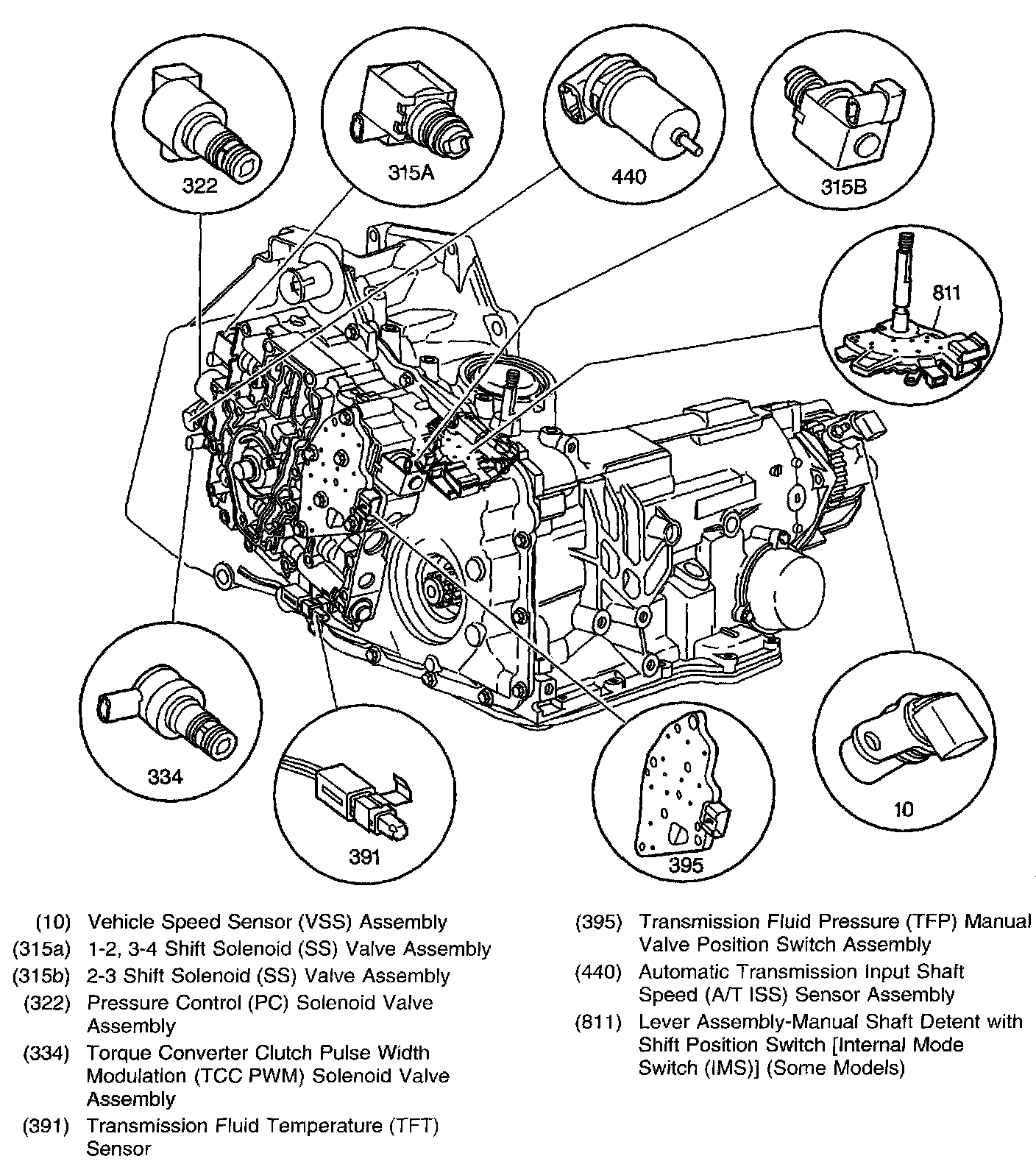 322

315A

440

315B

811

334

391

395

10

(10) Vehicle Speed Sensor (VSS) Assembly
(315a) 1-2, 3-4 Shift Solenoid (SS) Valve Assembly
(315b) 2-3 Shift Solenoid (SS) Valve Assembly
(322) Pressure Control (PC) Solenoid Valve Assembly
(334) Torque Converter Clutch Pulse Width Modulation (TCC PWM) Solenoid Valve Assembly
(391) Transmission Fluid Temperature (TFT) Sensor

(395) Transmission Fluid Pressure (TFP) Manual Valve Position Switch Assembly
(440) Automatic Transmission Input Shaft Speed (A/T ISS) Sensor Assembly
(811) Lever Assembly-Manual Shaft Detent with Shift Position Switch [Internal Mode Switch (IMS)] (Some Models)