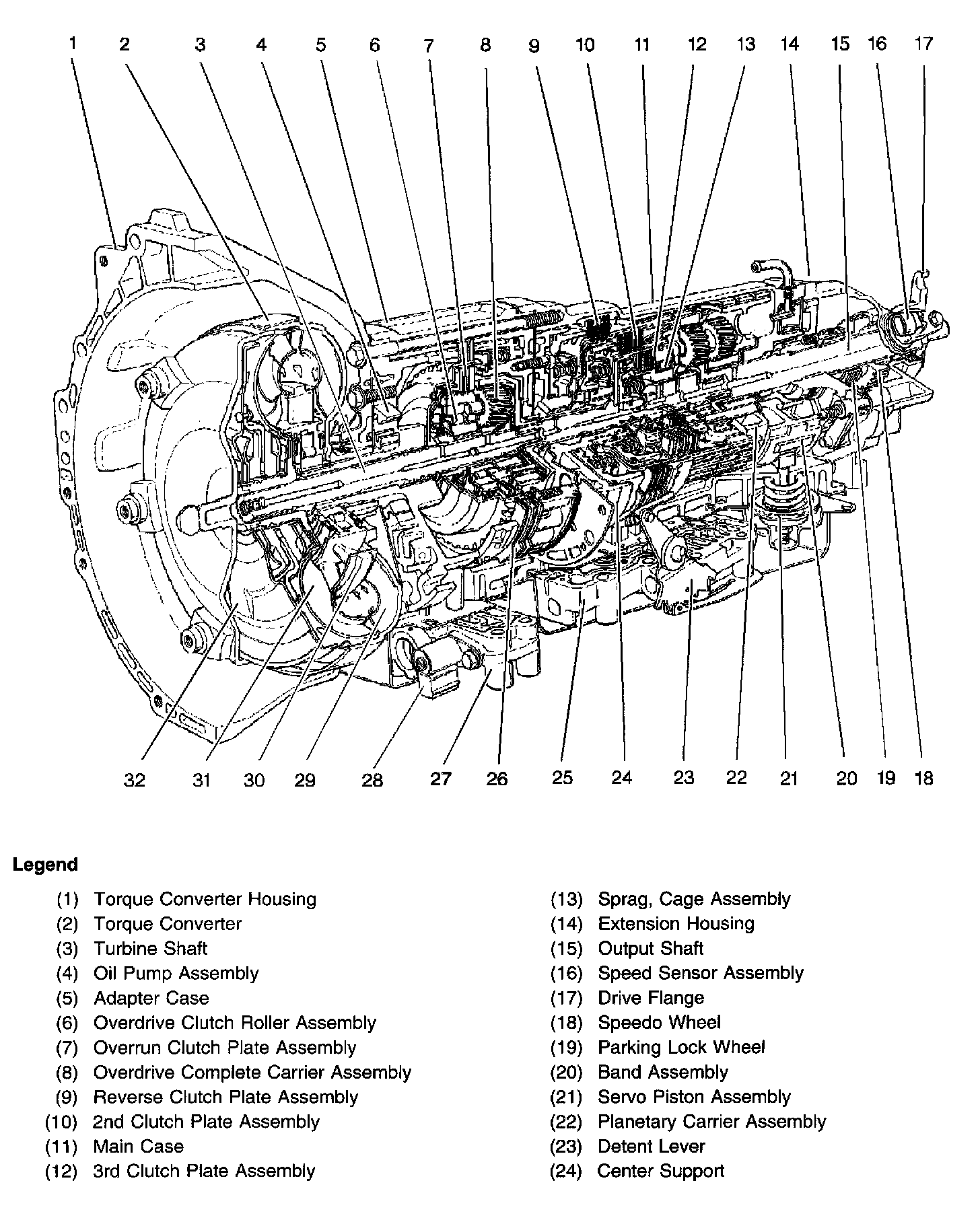 1 2 3 4 5 6 7 8 9 10 11 12 13 14 15 16 17

32 31 30 29 28 27 26 25 24 23 22 21 20 19 18

Legend

(1) Torque Converter Housing
(2) Torque Converter
(3) Turbine Shaft
(4) Oil Pump Assembly
(5) Adapter Case
(6) Overdrive Clutch Roller Assembly
(7) Overrun Clutch Plate Assembly
(8) Overdrive Complete Carrier Assembly
(9) Reverse Clutch Plate Assembly
(10) 2nd Clutch Plate Assembly
(11) Main Case
(12) 3rd Clutch Plate Assembly

(13) Sprag, Cage Assembly
(14) Extension Housing
(15) Output Shaft
(16) Speed Sensor Assembly
(17) Drive Flange
(18) Speedo Wheel
(19) Parking Lock Wheel
(20) Band Assembly
(21) Servo Piston Assembly
(22) Planetary Carrier Assembly
(23) Detent Lever
(24) Center Support