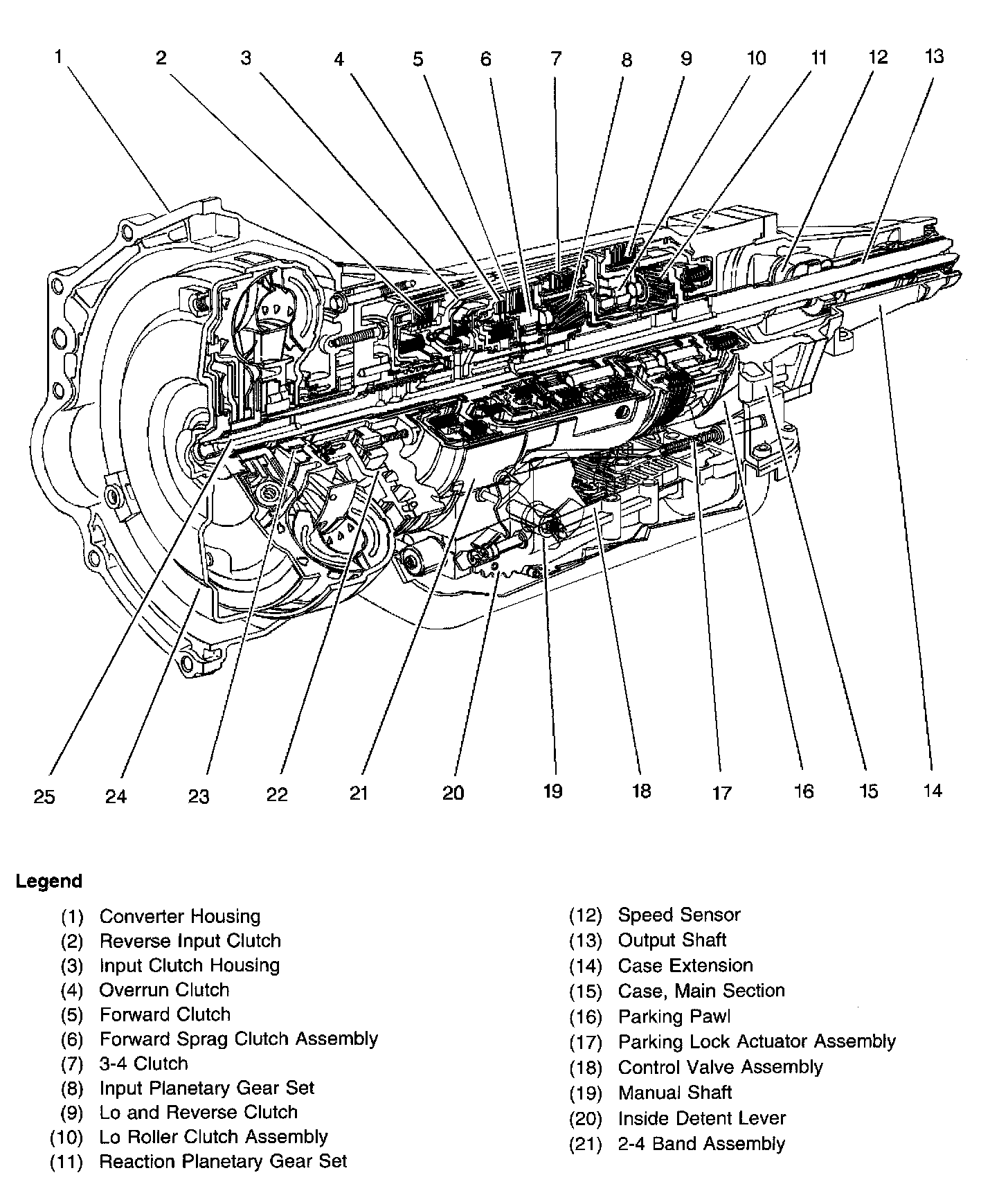 1 2 3 4 5 6 7 8 9 10 11 12 13

25 24 23 22 21 20 19 18 17 16 15 14

Legend

(1) Converter Housing
(2) Reverse Input Clutch
(3) Input Clutch Housing
(4) Overrun Clutch
(5) Forward Clutch
(6) Forward Sprag Clutch Assembly
(7) 3-4 Clutch
(8) Input Planetary Gear Set
(9) Lo and Reverse Clutch
(10) Lo Roller Clutch Assembly
(11) Reaction Planetary Gear Set

(12) Speed Sensor
(13) Output Shaft
(14) Case Extension
(15) Case, Main Section
(16) Parking Pawl
(17) Parking Lock Actuator Assembly
(18) Control Valve Assembly
(19) Manual Shaft
(20) Inside Detent Lever
(21) 2-4 Band Assembly