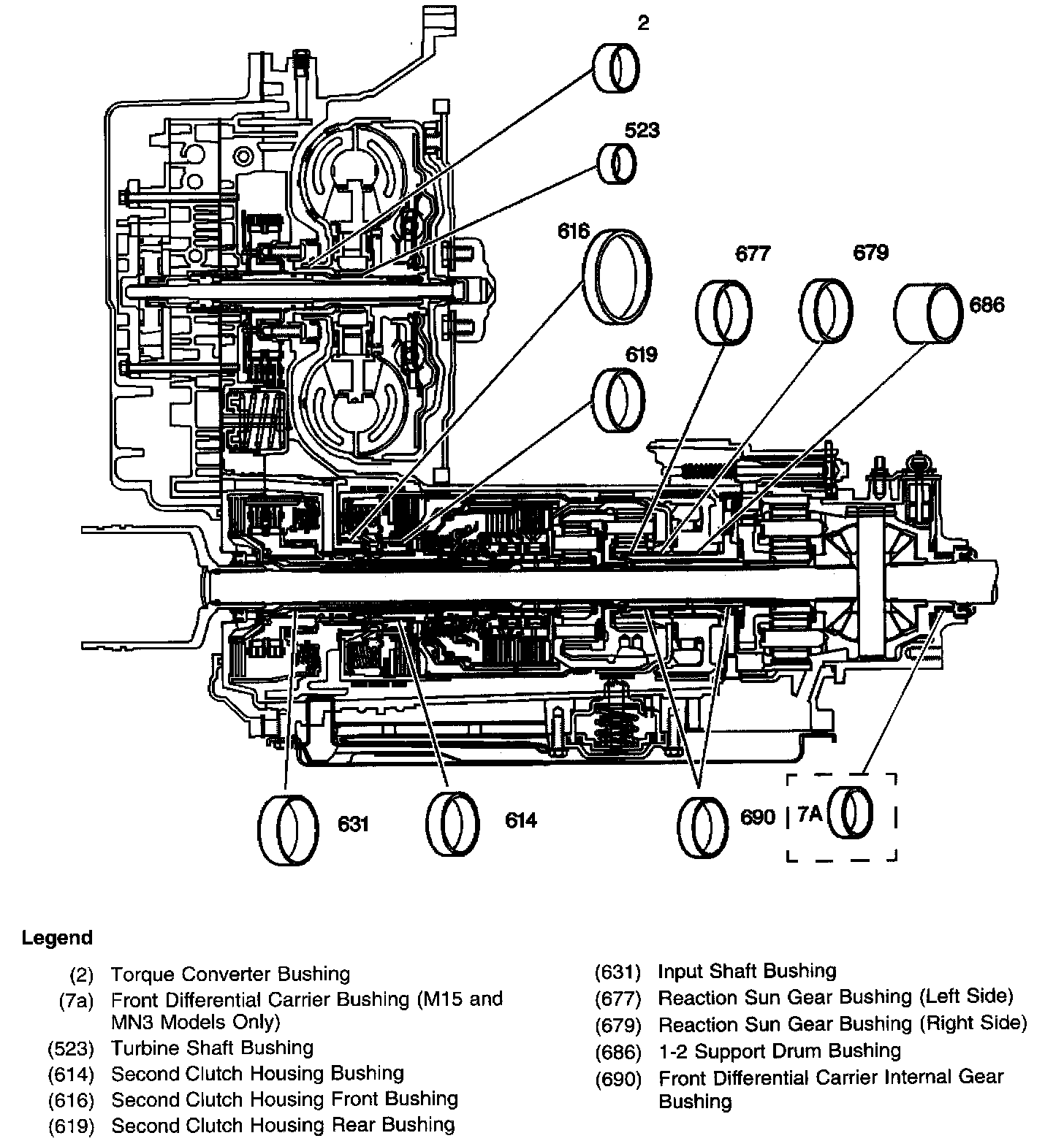 2
523
616
677
679
686
619
631
614
690
7A

Legend

(2) Torque Converter Bushing
(7a) Front Differential Carrier Bushing (M15 and MN3 Models Only)
(523) Turbine Shaft Bushing
(614) Second Clutch Housing Bushing
(616) Second Clutch Housing Front Bushing
(619) Second Clutch Housing Rear Bushing

(631) Input Shaft Bushing
(677) Reaction Sun Gear Bushing (Left Side)
(679) Reaction Sun Gear Bushing (Right Side)
(686) 1-2 Support Drum Bushing
(690) Front Differential Carrier Internal Gear Bushing