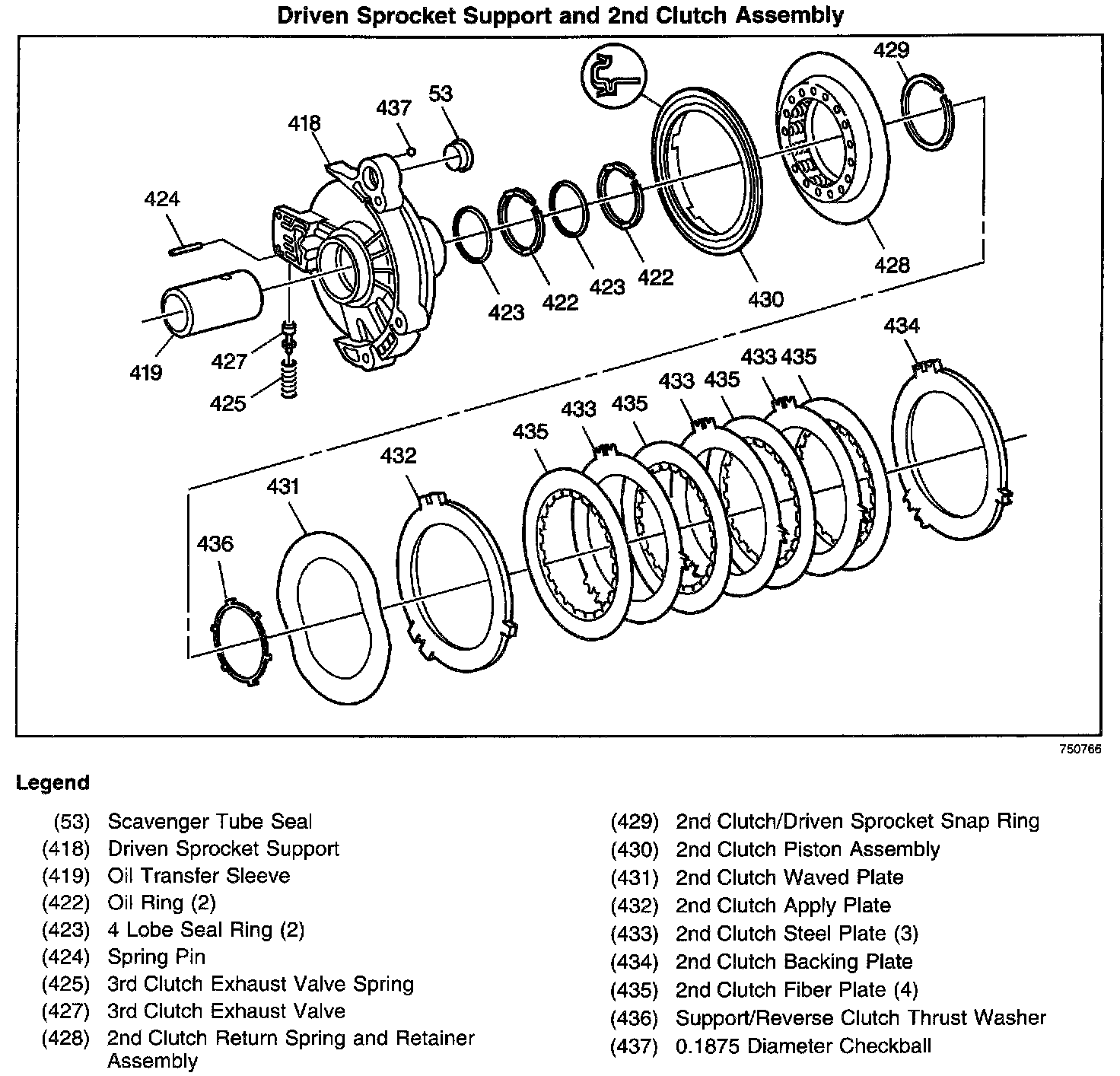 Driven Sprocket Support and 2nd Clutch Assembly

429
437
53
418
424
423
422
423
422
430
428
419
427
425
434
433 435
433 435
433 435
435
432
431
436

750766

Legend

(53) Scavenger Tube Seal
(418) Driven Sprocket Support
(419) Oil Transfer Sleeve
(422) Oil Ring (2)
(423) 4 Lobe Seal Ring (2)
(424) Spring Pin
(425) 3rd Clutch Exhaust Valve Spring
(427) 3rd Clutch Exhaust Valve
(428) 2nd Clutch Return Spring and Retainer Assembly

(429) 2nd Clutch/Driven Sprocket Snap Ring
(430) 2nd Clutch Piston Assembly
(431) 2nd Clutch Waved Plate
(432) 2nd Clutch Apply Plate
(433) 2nd Clutch Steel Plate (3)
(434) 2nd Clutch Backing Plate
(435) 2nd Clutch Fiber Plate (4)
(436) Support/Reverse Clutch Thrust Washer
(437) 0.1875 Diameter Checkball